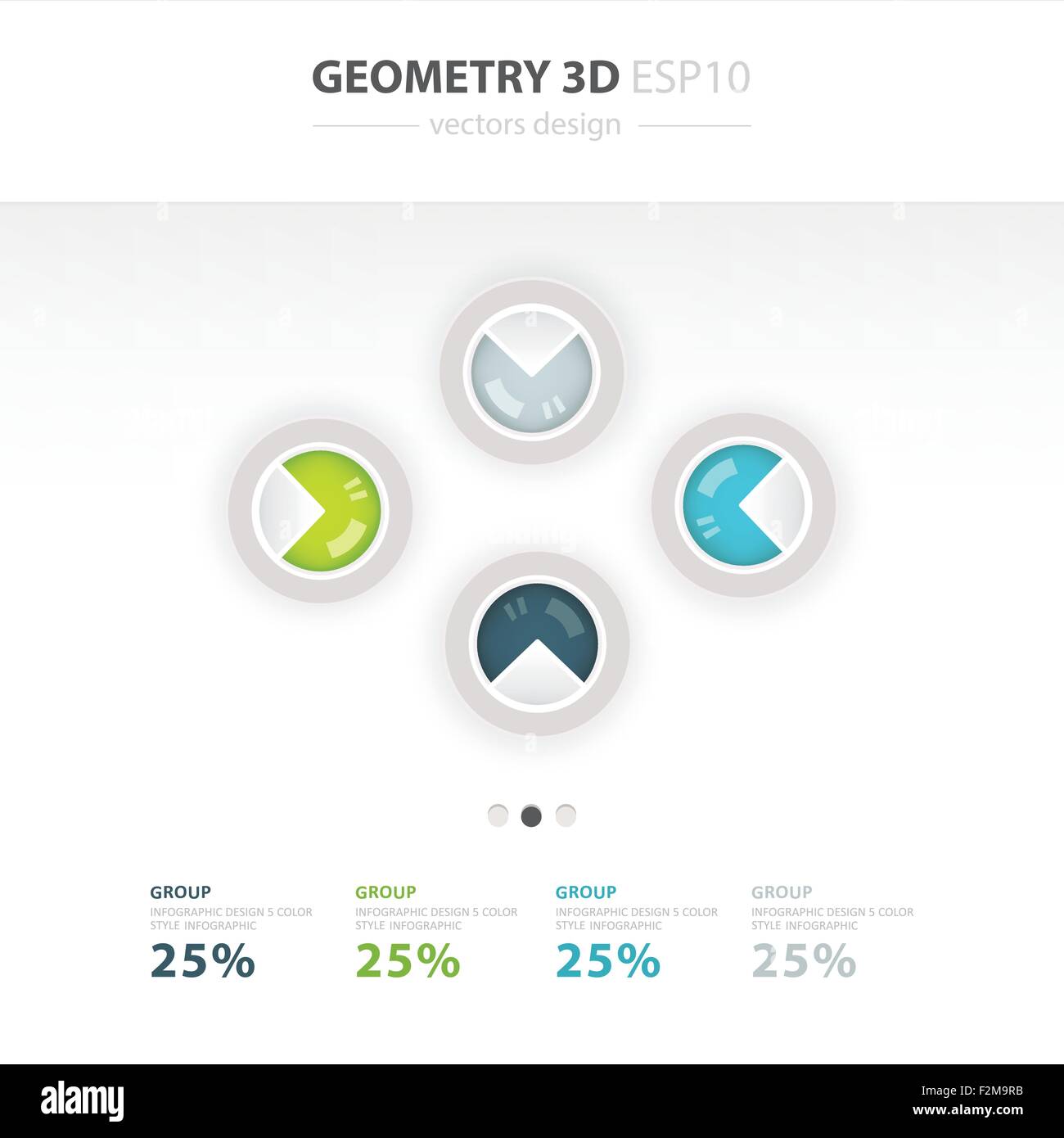 GEOMETRY 3D ESP10

vectors design

GROUP
INFOGRAPHIC DESIGN 5 COLOR STYLE INFOGRAPHIC
25%

GROUP
INFOGRAPHIC DESIGN 5 COLOR STYLE INFOGRAPHIC
25%

GROUP
INFOGRAPHIC DESIGN 5 COLOR STYLE INFOGRAPHIC
25%

GROUP
INFOGRAPHIC DESIGN 5 COLOR STYLE INFOGRAPHIC
25%

alamy

Image ID: F2M9RB
www.alamy.com