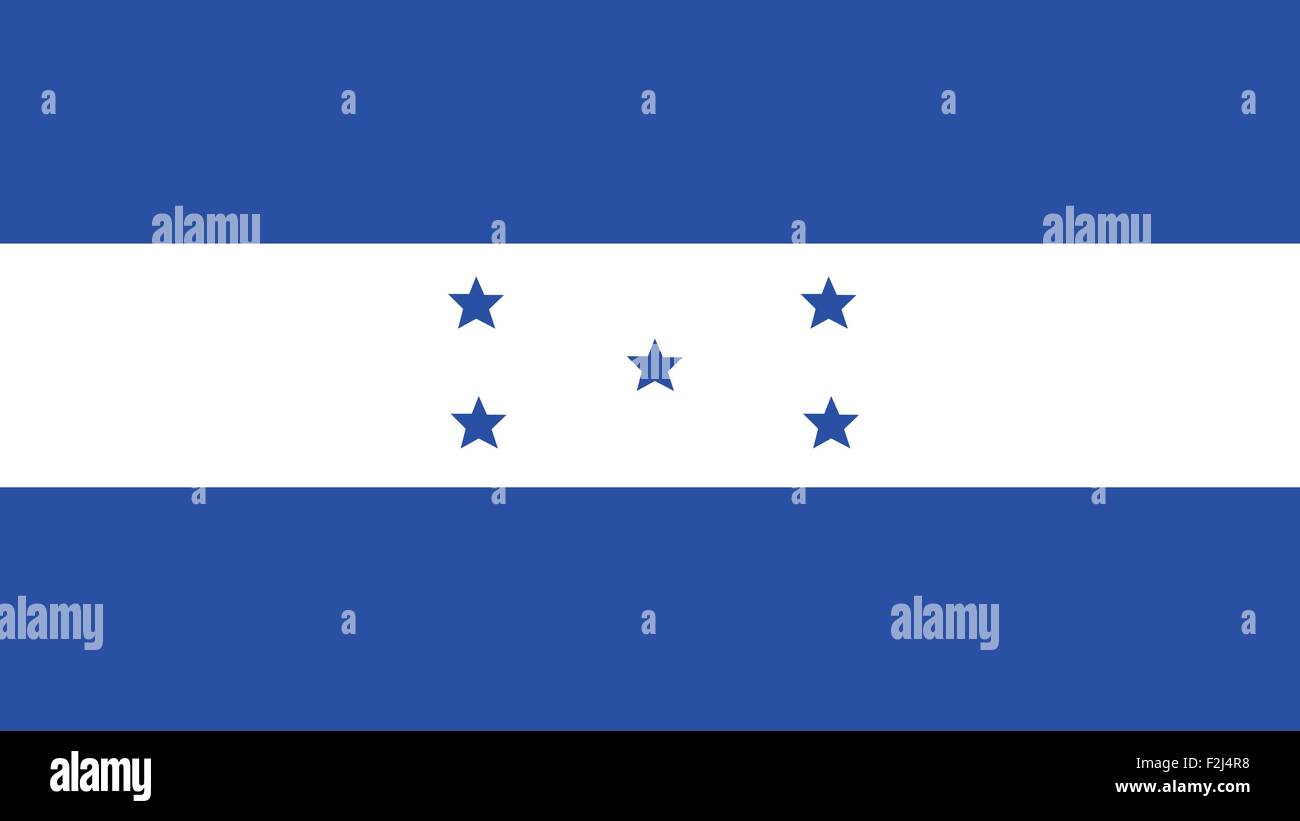 a a a a a

alamy a a alamy

a a a a

alamy a a alamy a

alamy

F2J4R8
www.alamy.com