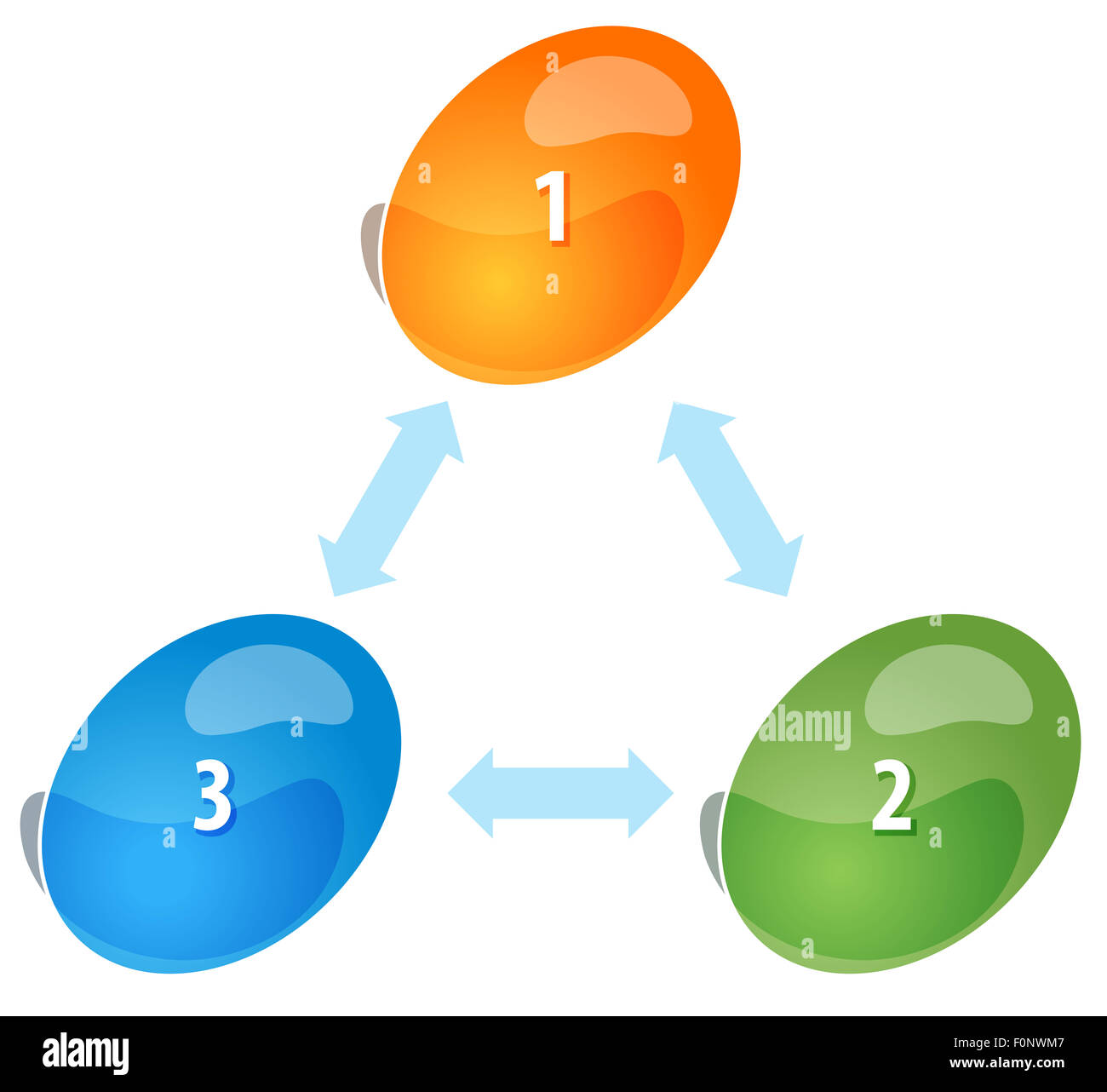 1

3

alamy

2

alamy

F0NWM7
www.alamy.com