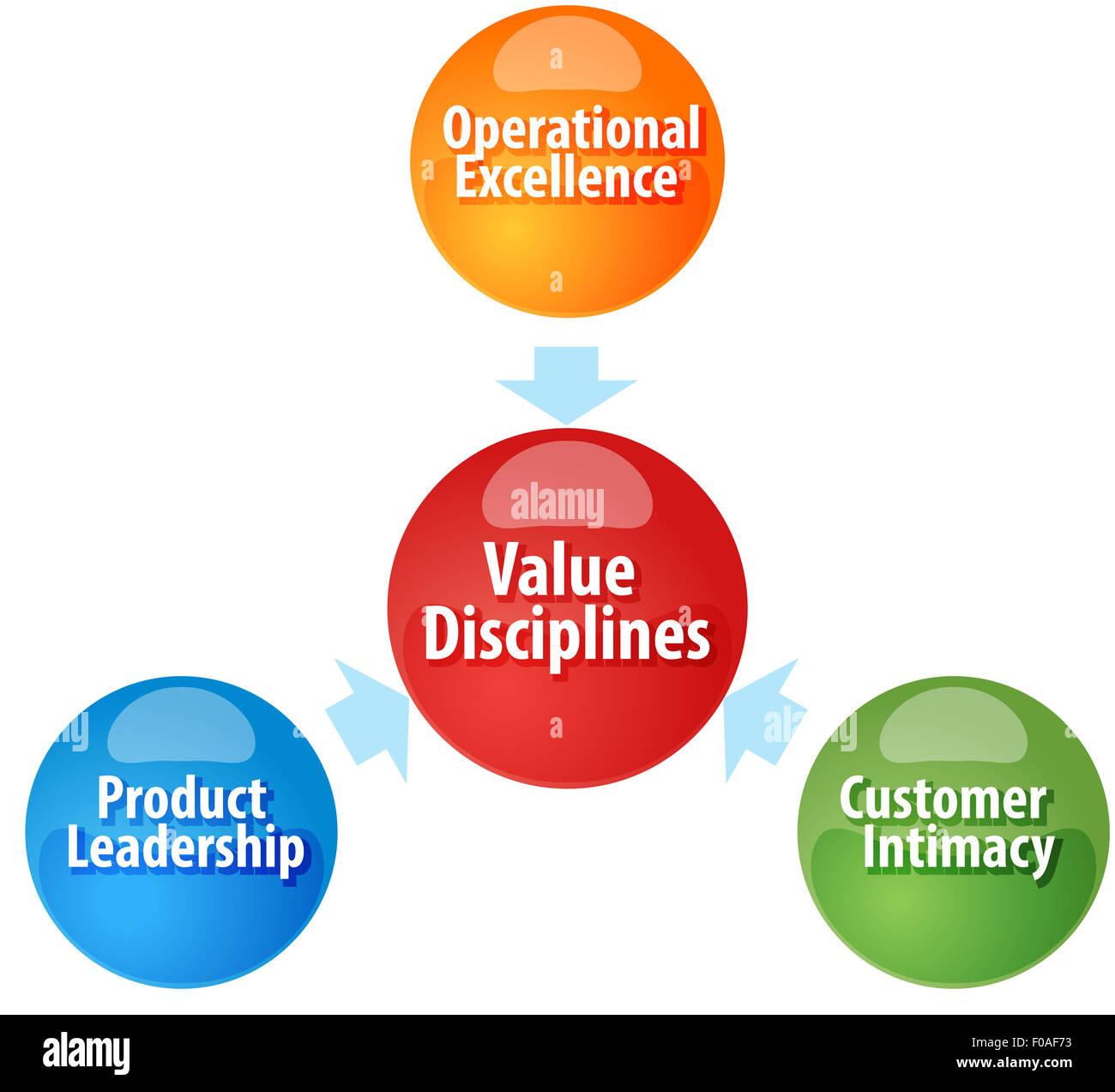 Operational Excellence

alamy

Value Disciplines

Product Leadership

Customer Intimacy

alamy

F0AF73
www.alamy.com