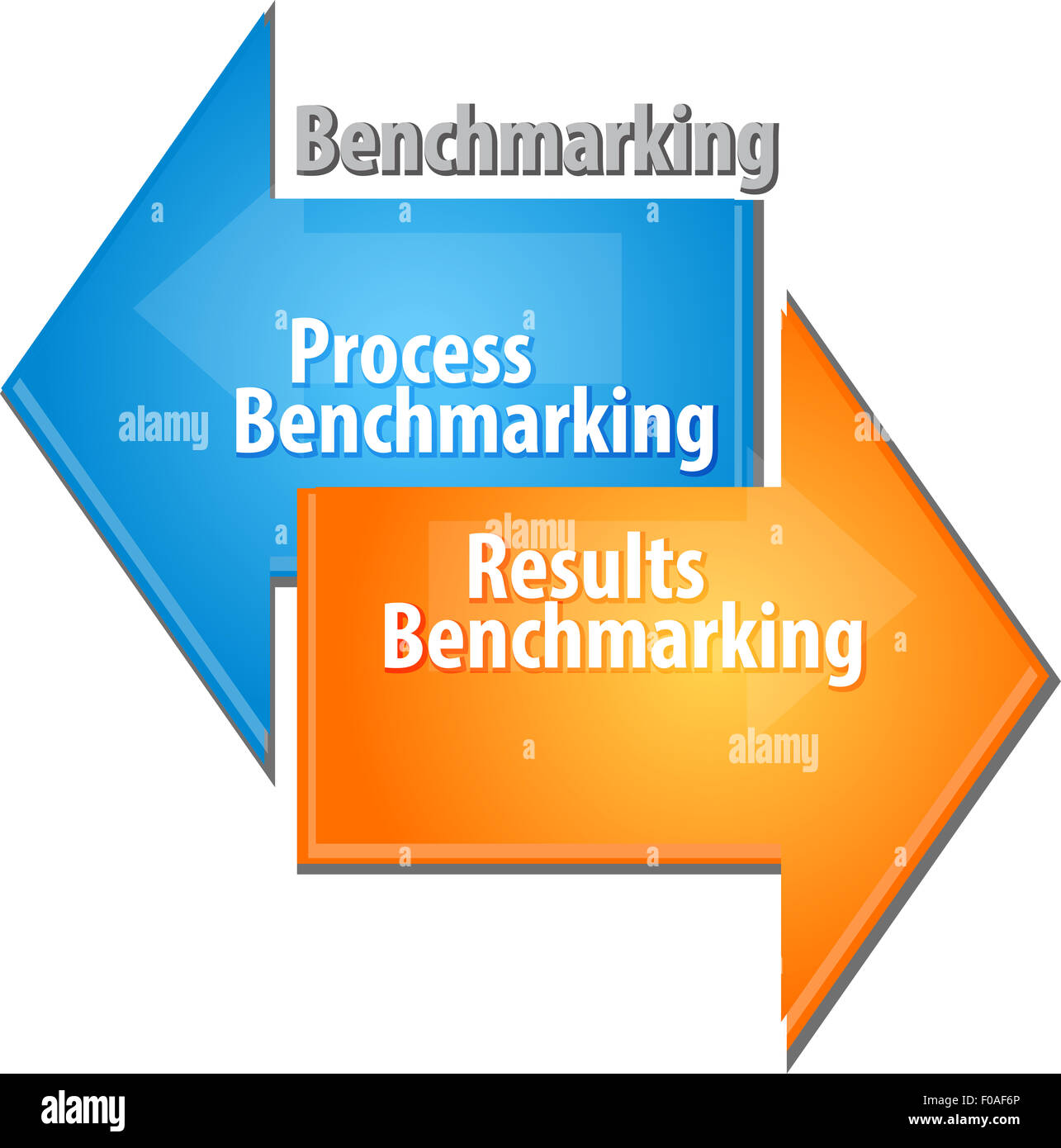 Benchmarking

Process Benchmarking

Results Benchmarking

alamy

alamy

alamy

alamy

F0AF6P
www.alamy.com