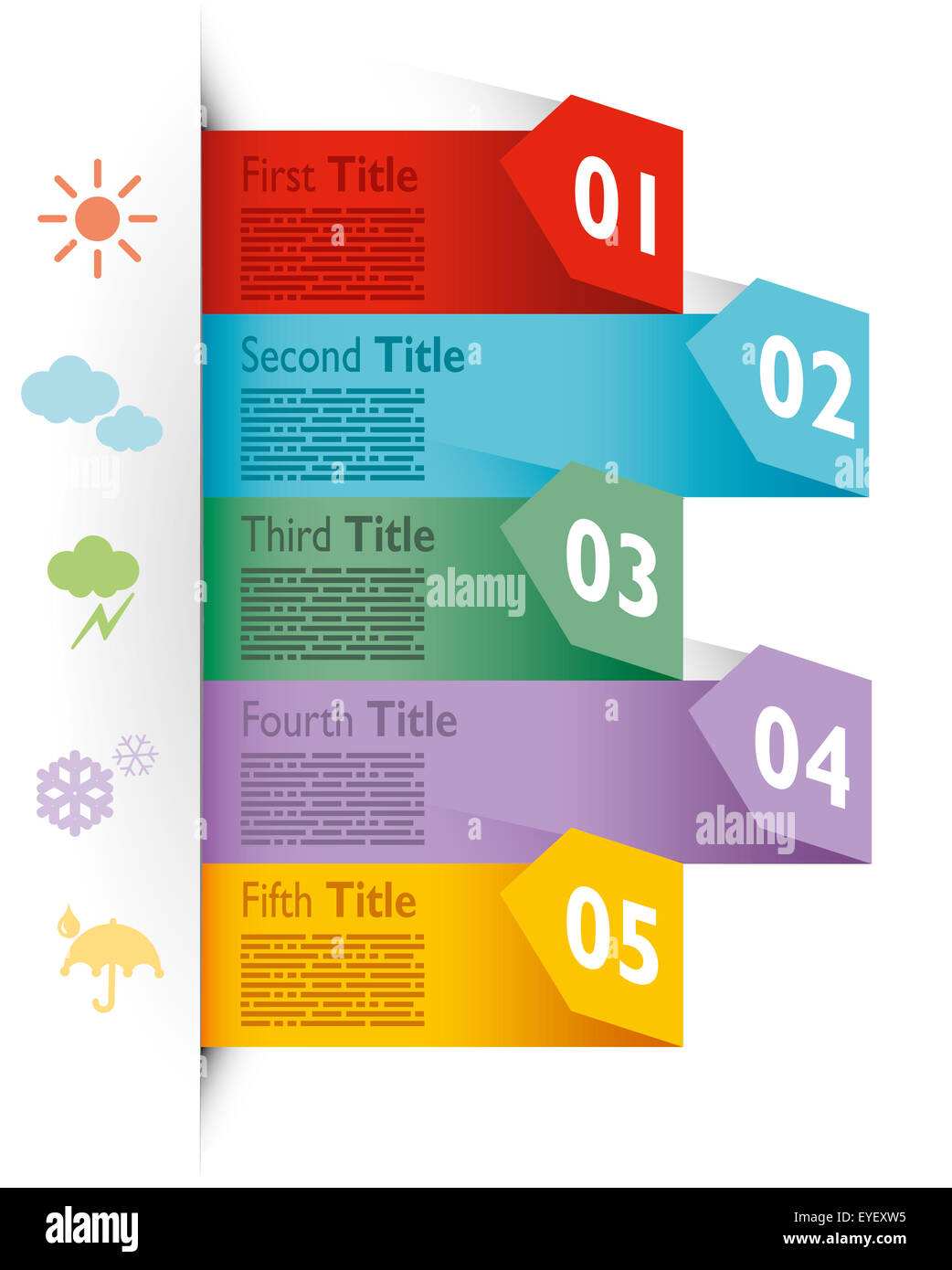 First Title

01

Second Title

02

Third Title

alamy

03

Fourth Title

04

alamy

Fifth Title

05

alamy

EYEXW5
www.alamy.com