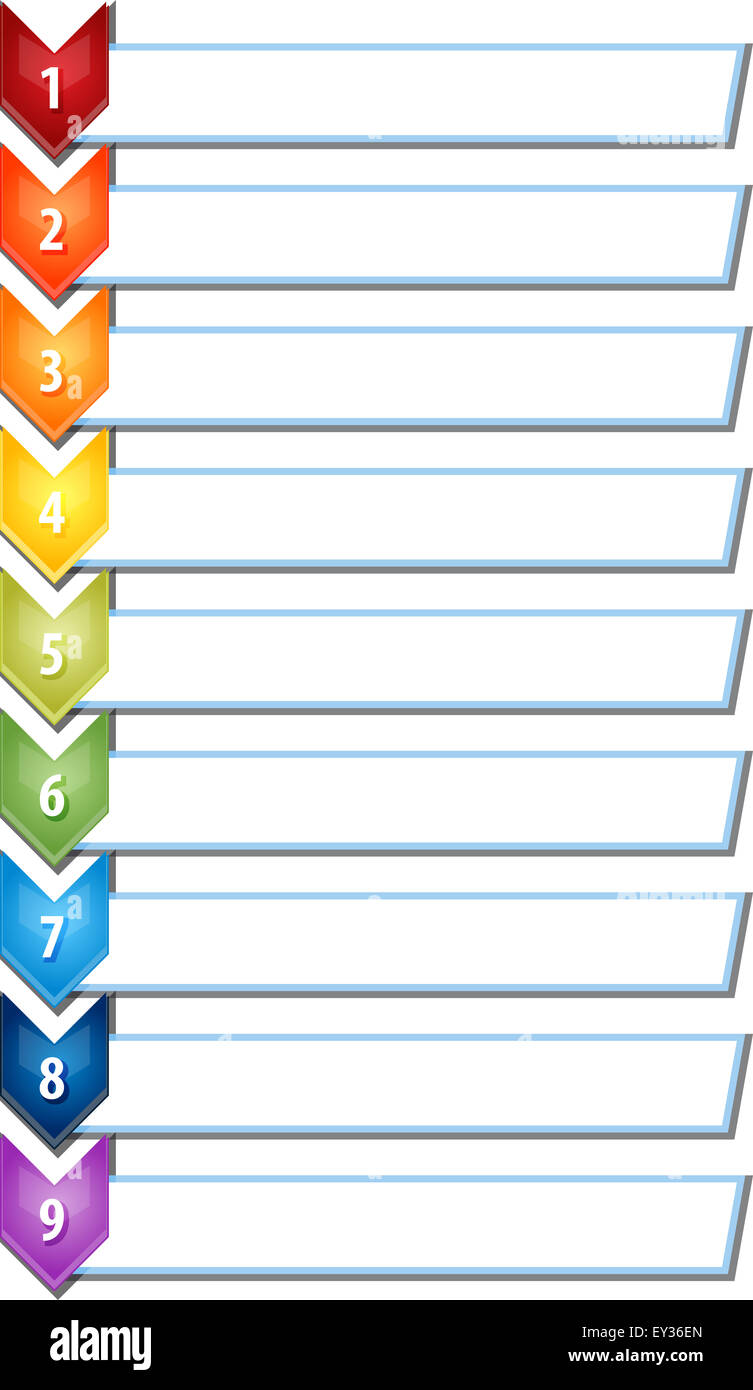 1
2
3
4
5
6
7
8
9

alamy
EY36EN
www.alamy.com