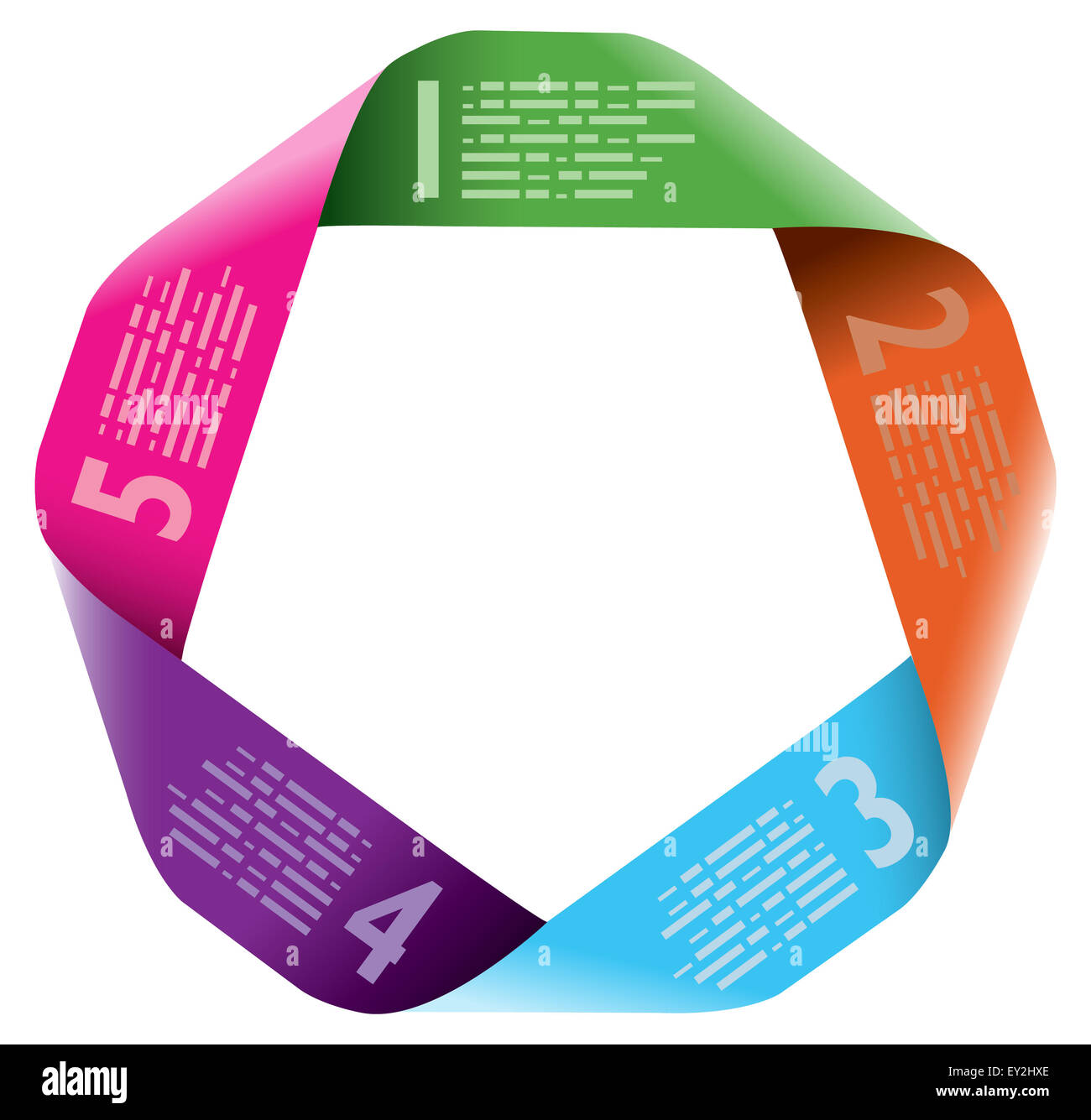 1

2

alamy

3

4

5

alamy

alamy

EY2HXE

www.alamy.com