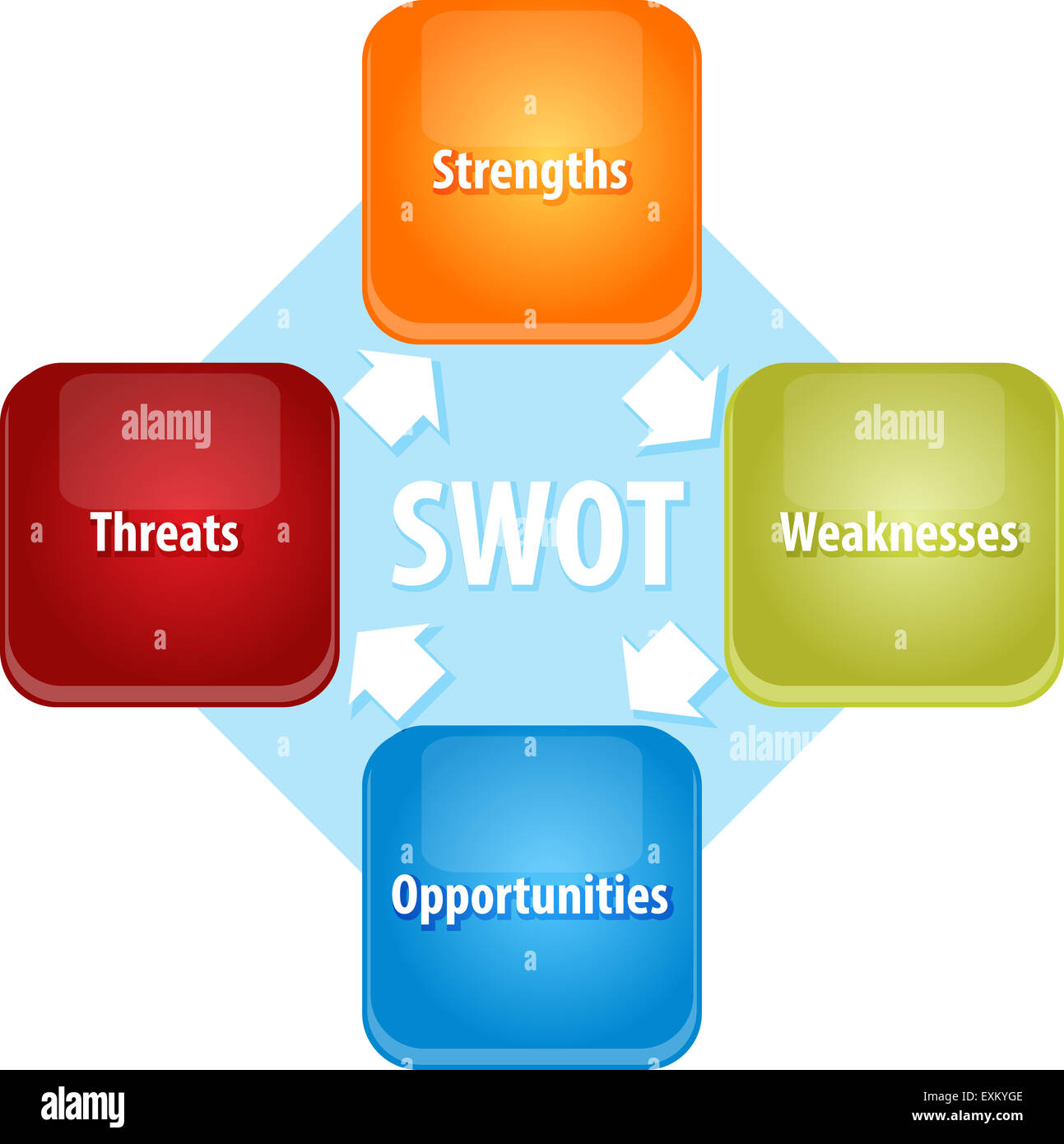 Strengths

alamy

Threats

SWOT

alamy

Weaknesses

alamy

Opportunities

alamy

EXKYGE
www.alamy.com