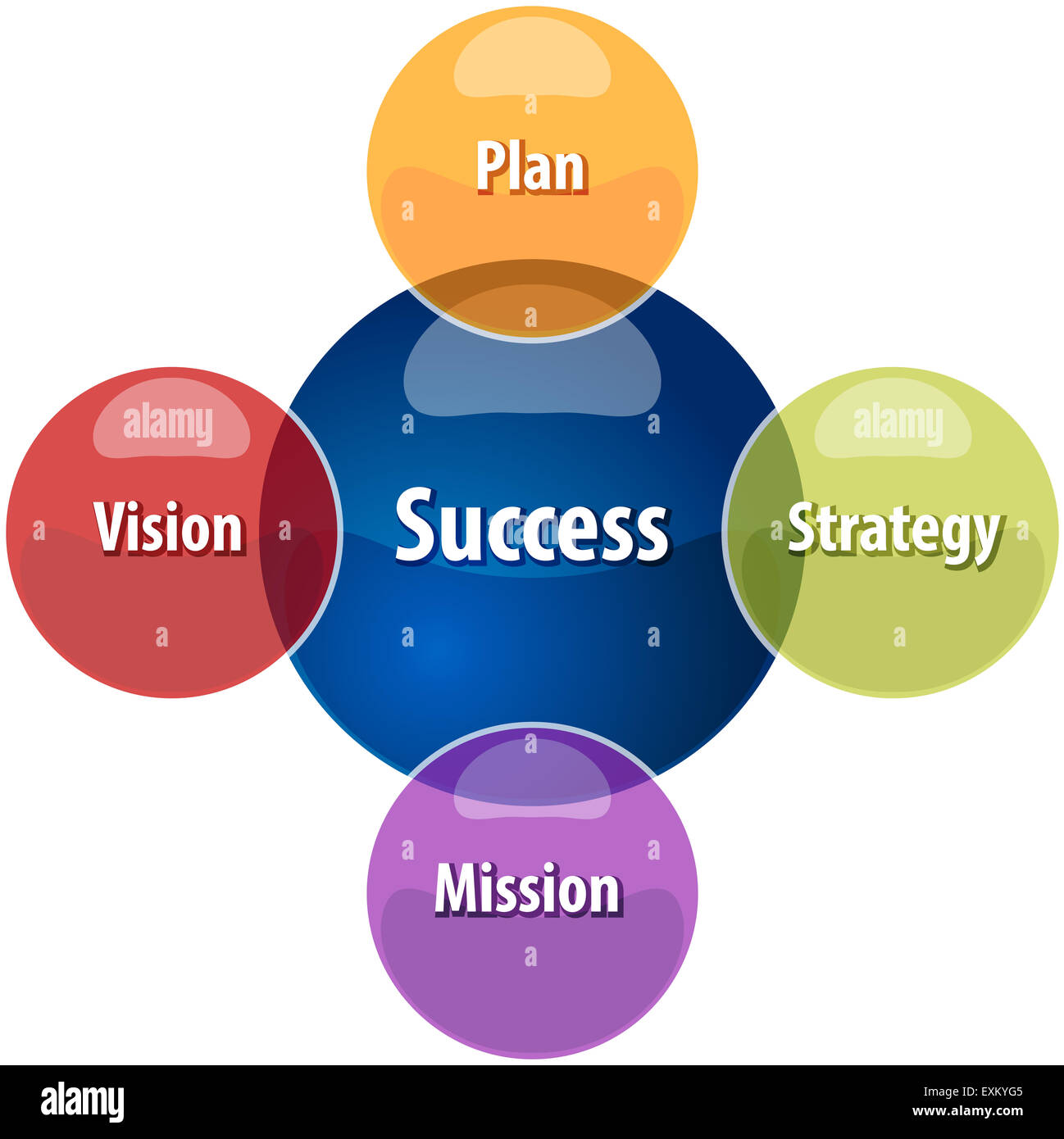 Plan

alamy

Vision

Success

alamy

Strategy

Mission

alamy

EXKYG5
www.alamy.com