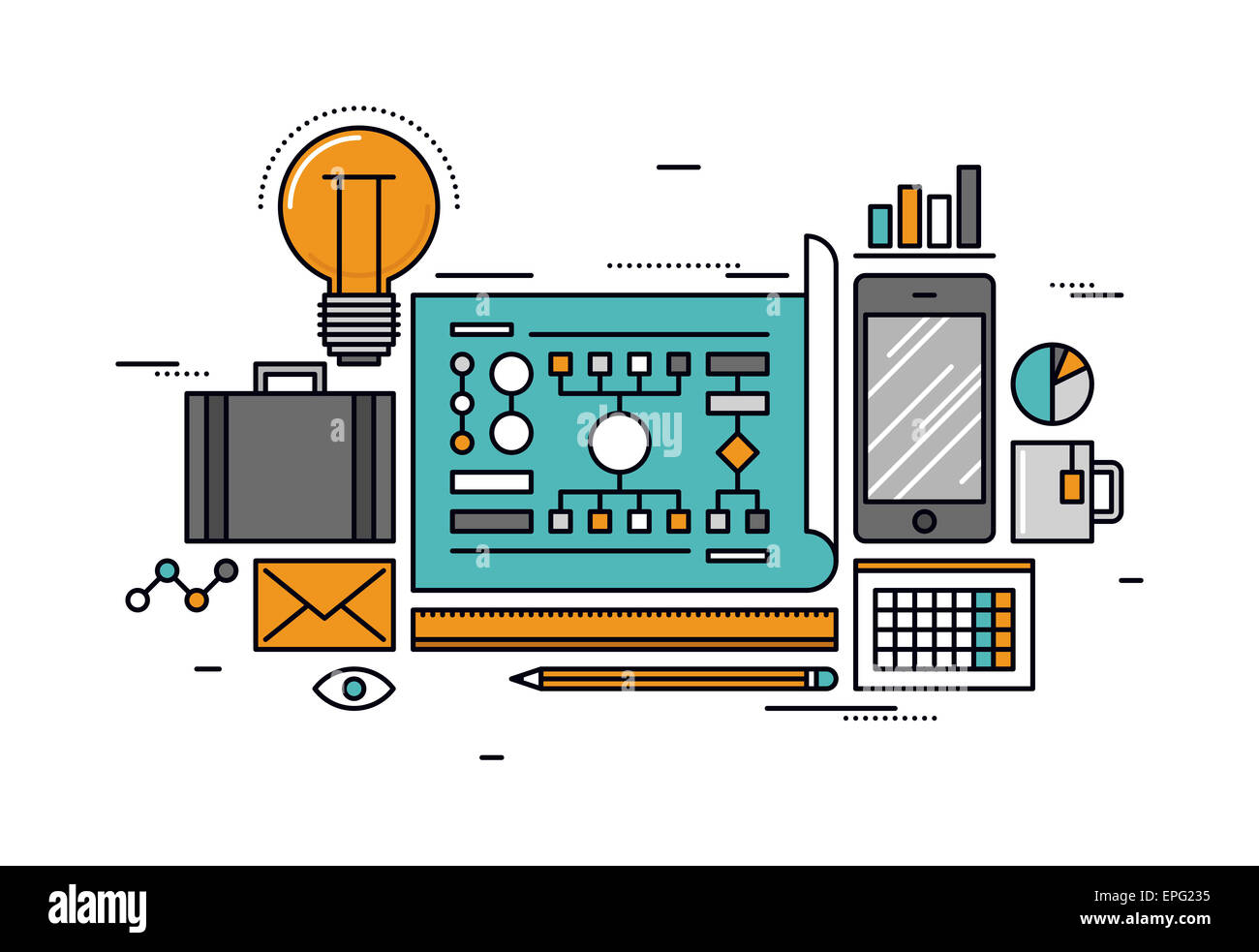 alamy

alamy

EPG235
www.alamy.com