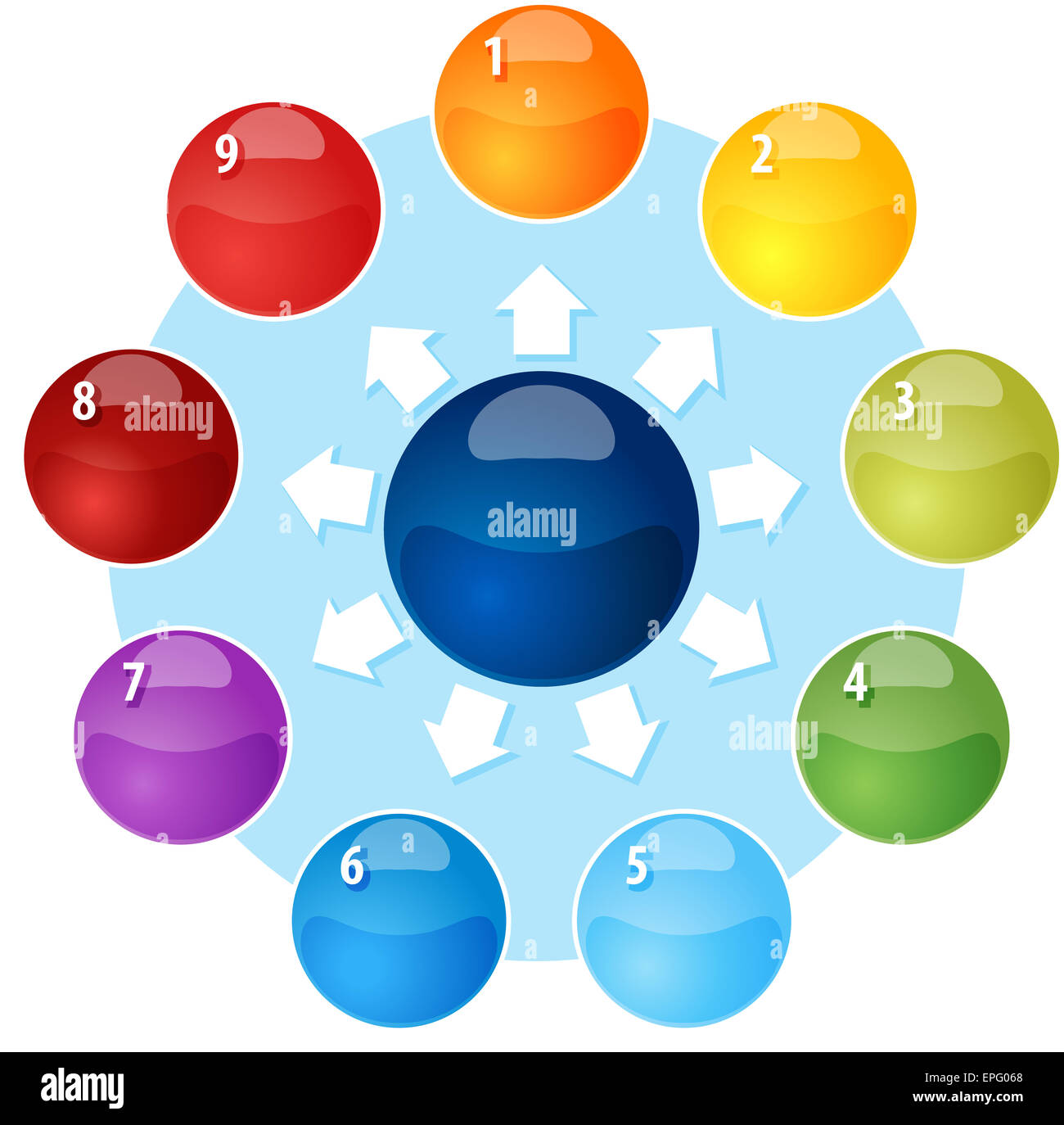 1
2
3
4
5
6
7
8
9
alamy
alamy
alamy
alamy
alamy
EPG068
www.alamy.com