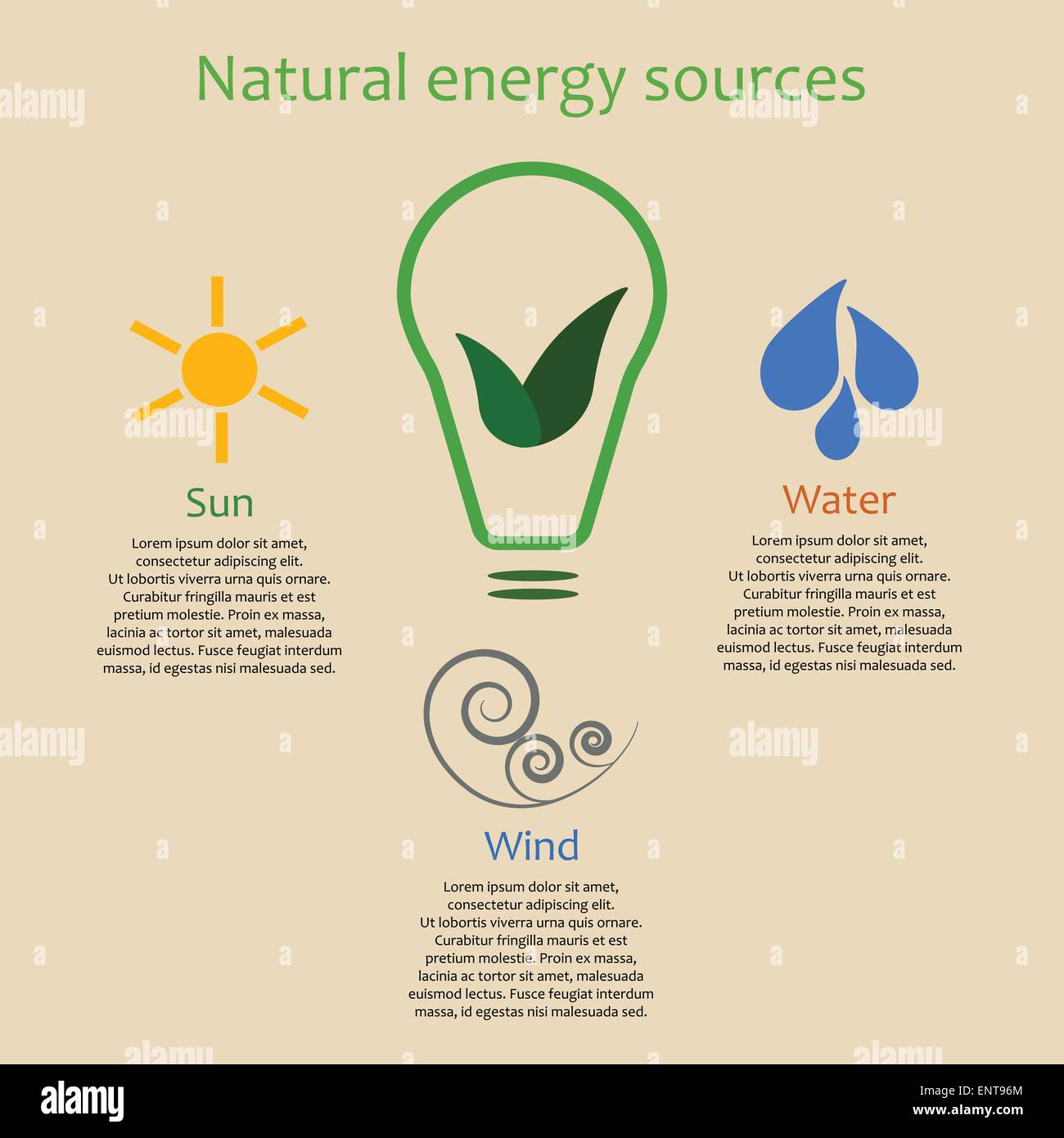 Natural energy sources

Sun

Lorem ipsum dolor sit amet, consectetur adipiscing elit. Ut lobortis viverra urna quis ornare. Curabitur fringilla mauris et est pretium molestie. Proin ex massa, lacinia ac tortor sit amet, malesuada euismod lectus. Fusce feugiat interdum massa, id egestas nisi malesuada sed.

Water

Lorem ipsum dolor sit amet, consectetur adipiscing elit. Ut lobortis viverra urna quis ornare. Curabitur fringilla mauris et est pretium molestie. Proin ex massa, lacinia ac tortor sit amet, malesuada euismod lectus. Fusce feugiat interdum massa, id egestas nisi malesuada sed.

Wind

Lorem ipsum dolor sit amet, consectetur adipiscing elit. Ut lobortis viverra urna quis ornare. Curabitur fringilla mauris et est pretium molestie. Proin ex massa, lacinia ac tortor sit amet, malesuada euismod lectus. Fusce feugiat interdum massa, id egestas nisi malesuada sed.

alamy

ENT96M
www.alamy.com