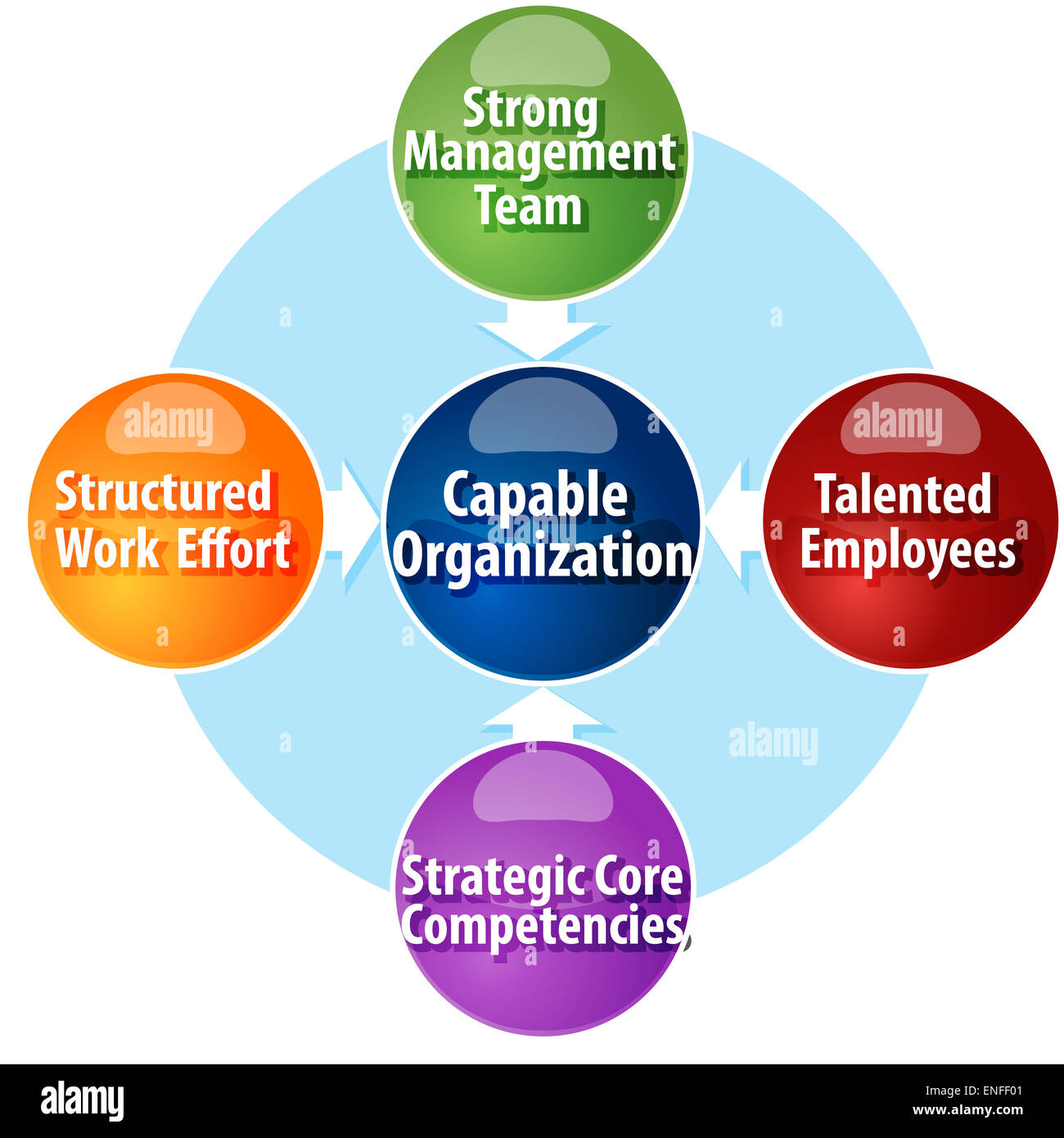 Strong Management Team

alamy

Structured Work Effort

Capable Organization

alamy

Talented Employees

alamy

Strategic Core Competencies

alamy

ENFF01
www.alamy.com