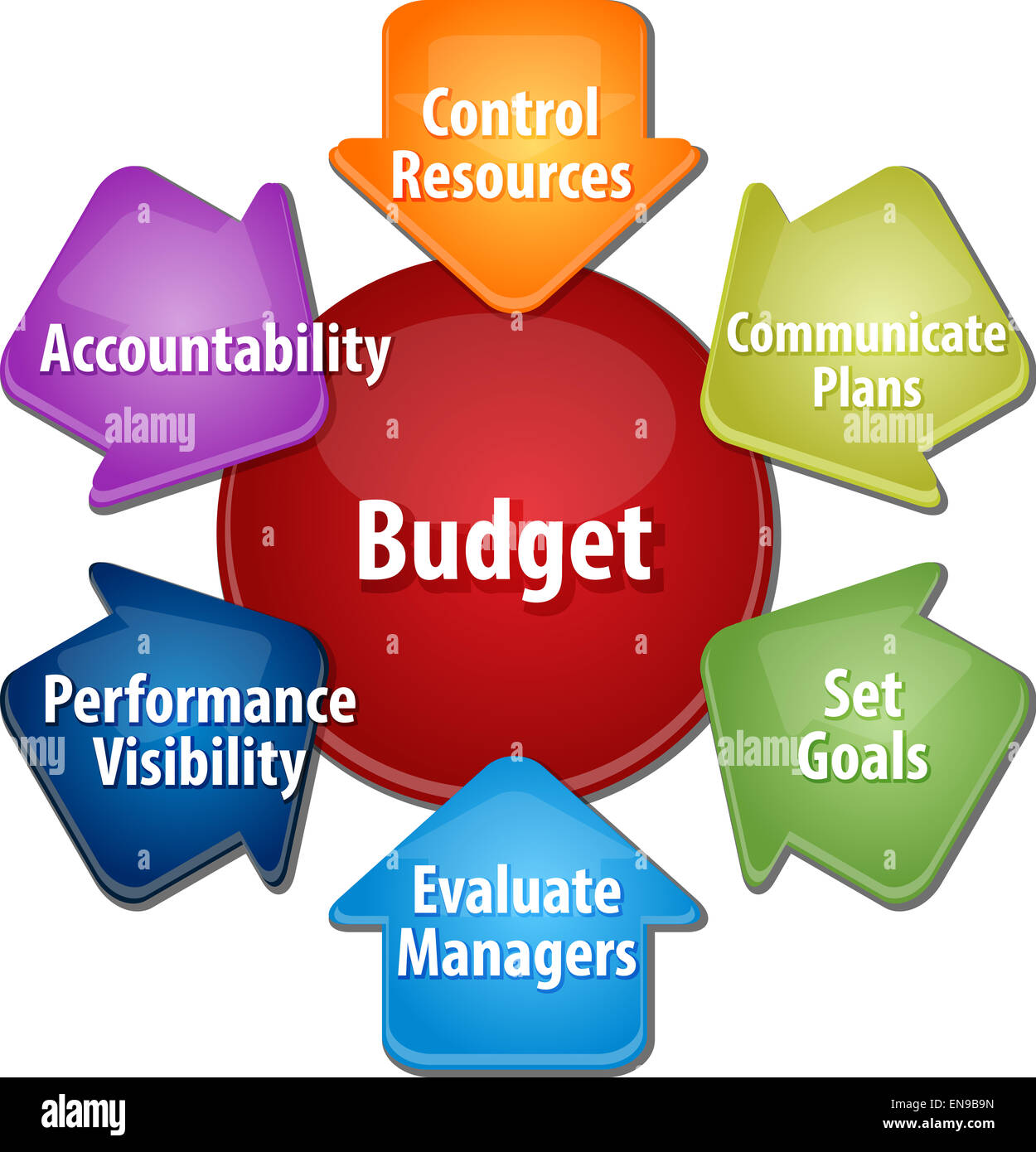 Control Resources

Accountability

Communicate Plans

Budget

Performance Visibility

Set Goals

Evaluate Managers

alamy

alamy

alamy

alamy

alamy

EN9B9N

www.alamy.com