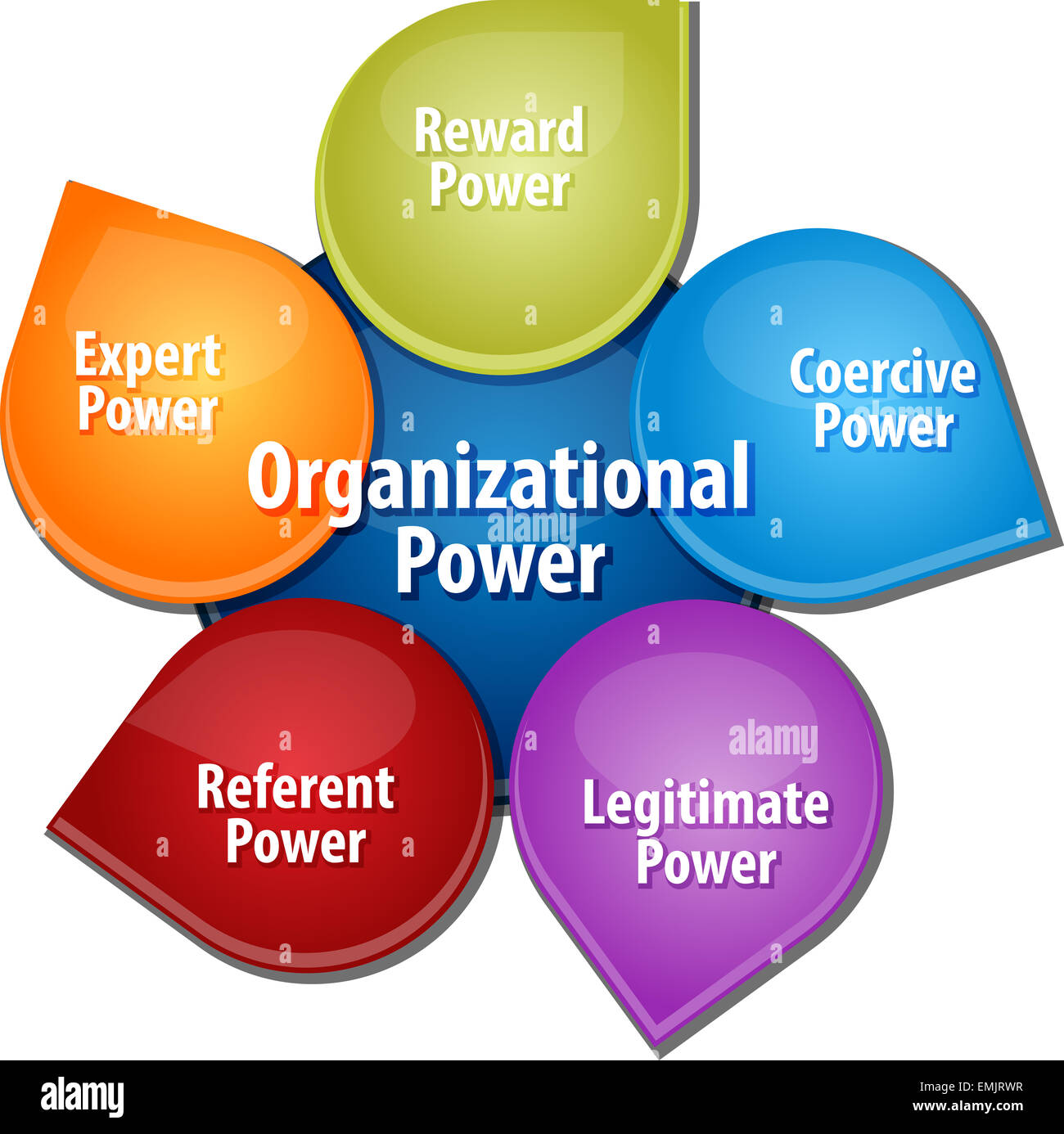 Reward Power

Expert Power

Coercive Power

Organizational Power

Referent Power

Legitimate Power

alamy

alamy

EMJRWR
www.alamy.com