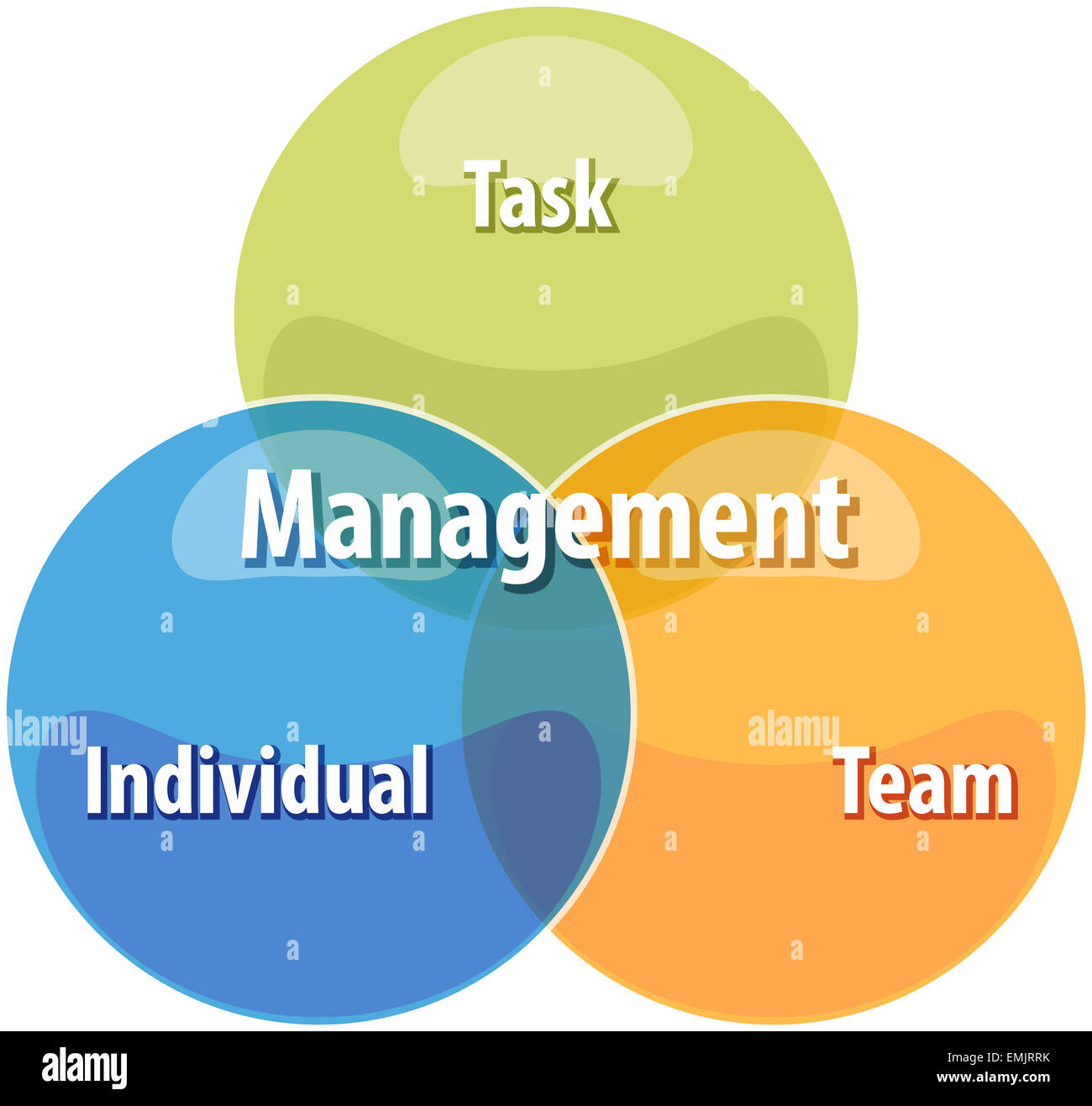 Task

Management

Individual

Team

alamy

alamy

alamy

EMJRRK
www.alamy.com