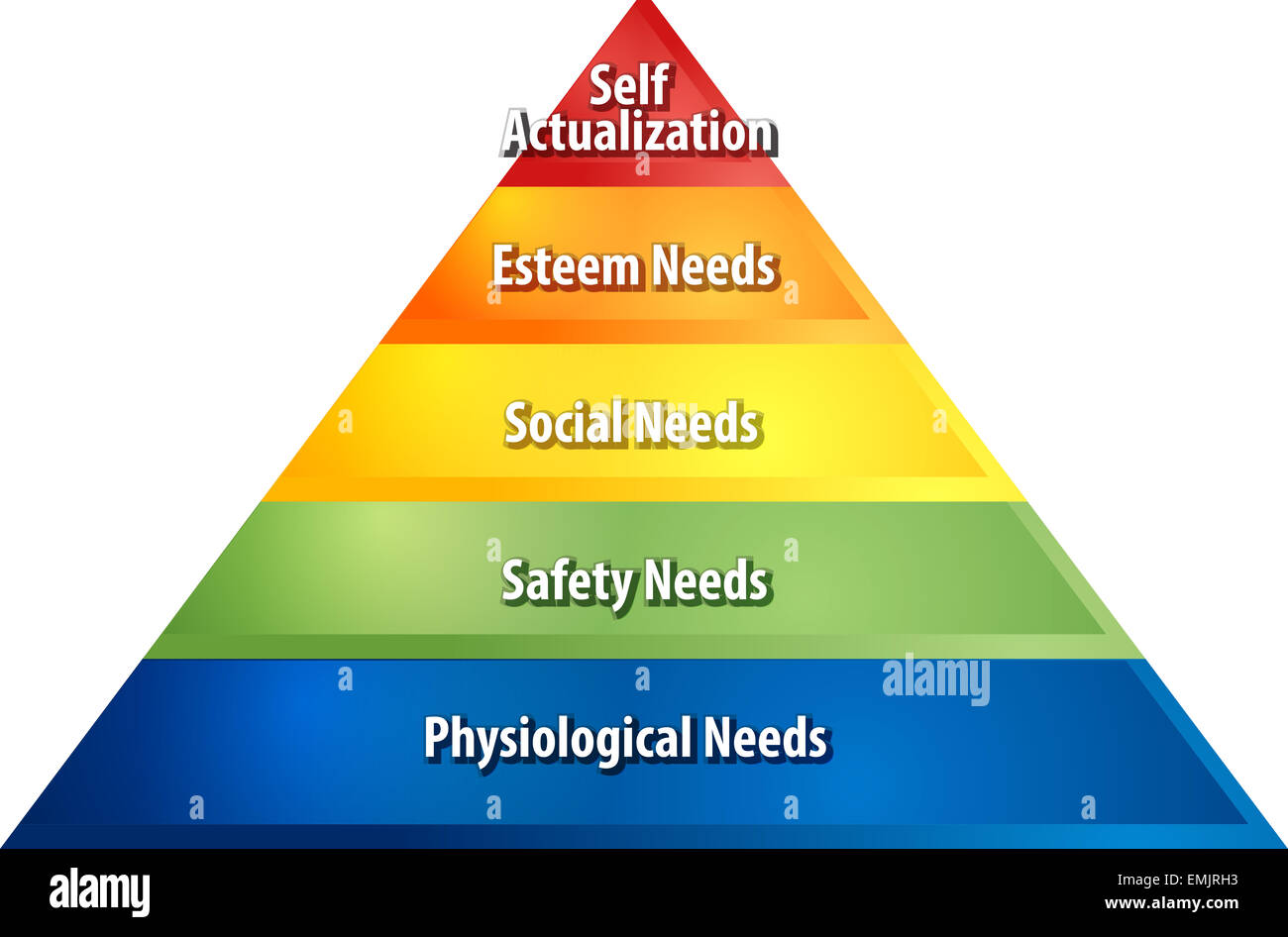 Self Actualization

Esteem Needs

Social Needs

Safety Needs

alamy

Physiological Needs

alamy

EMJRH3
www.alamy.com