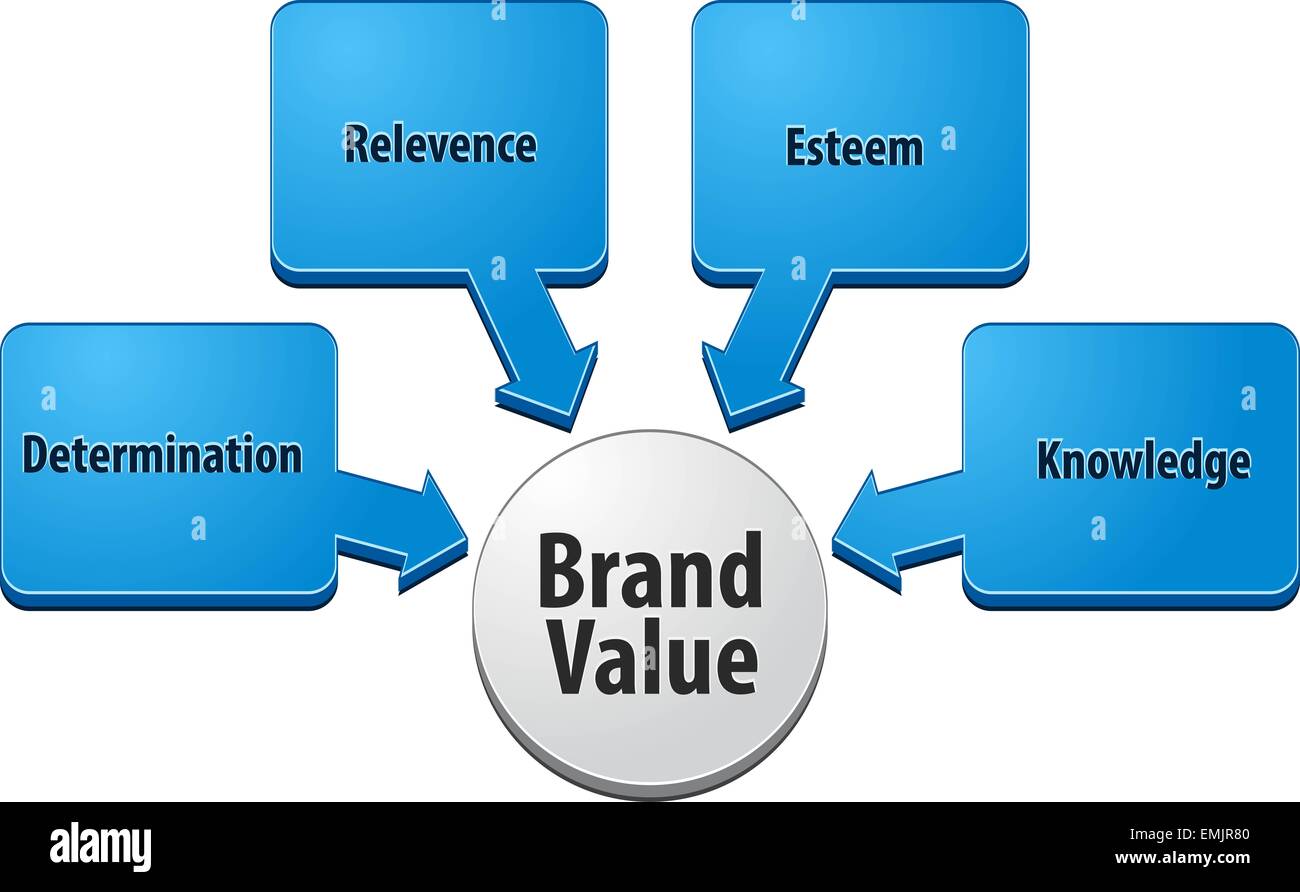 Relevence

Esteem

Determination

Knowledge

Brand Value

alamy

EMJR80

www.alamy.com