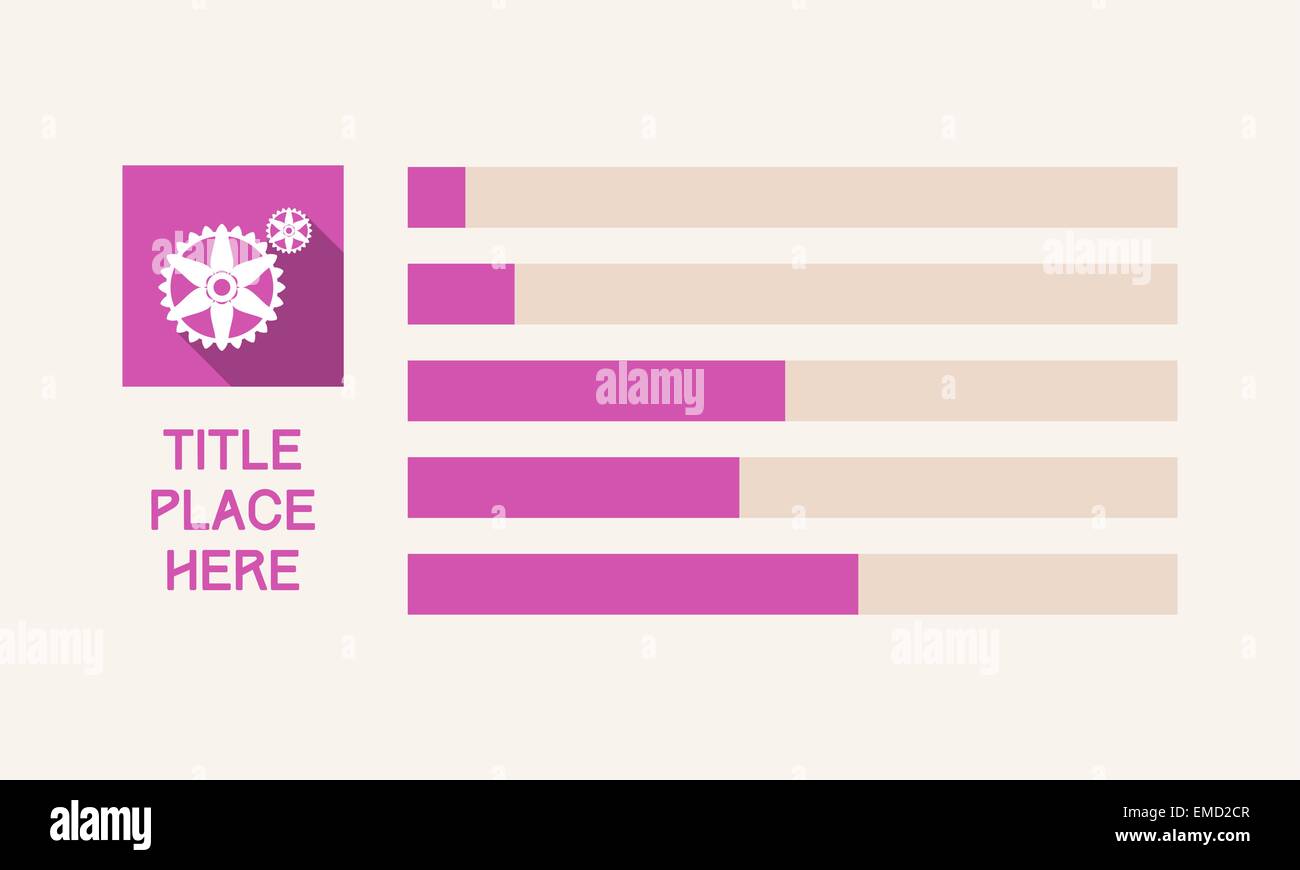 TITLE
PLACE
HERE

alamy

alamy

alamy

alamy

alamy

alamy

EMD2CR
www.alamy.com