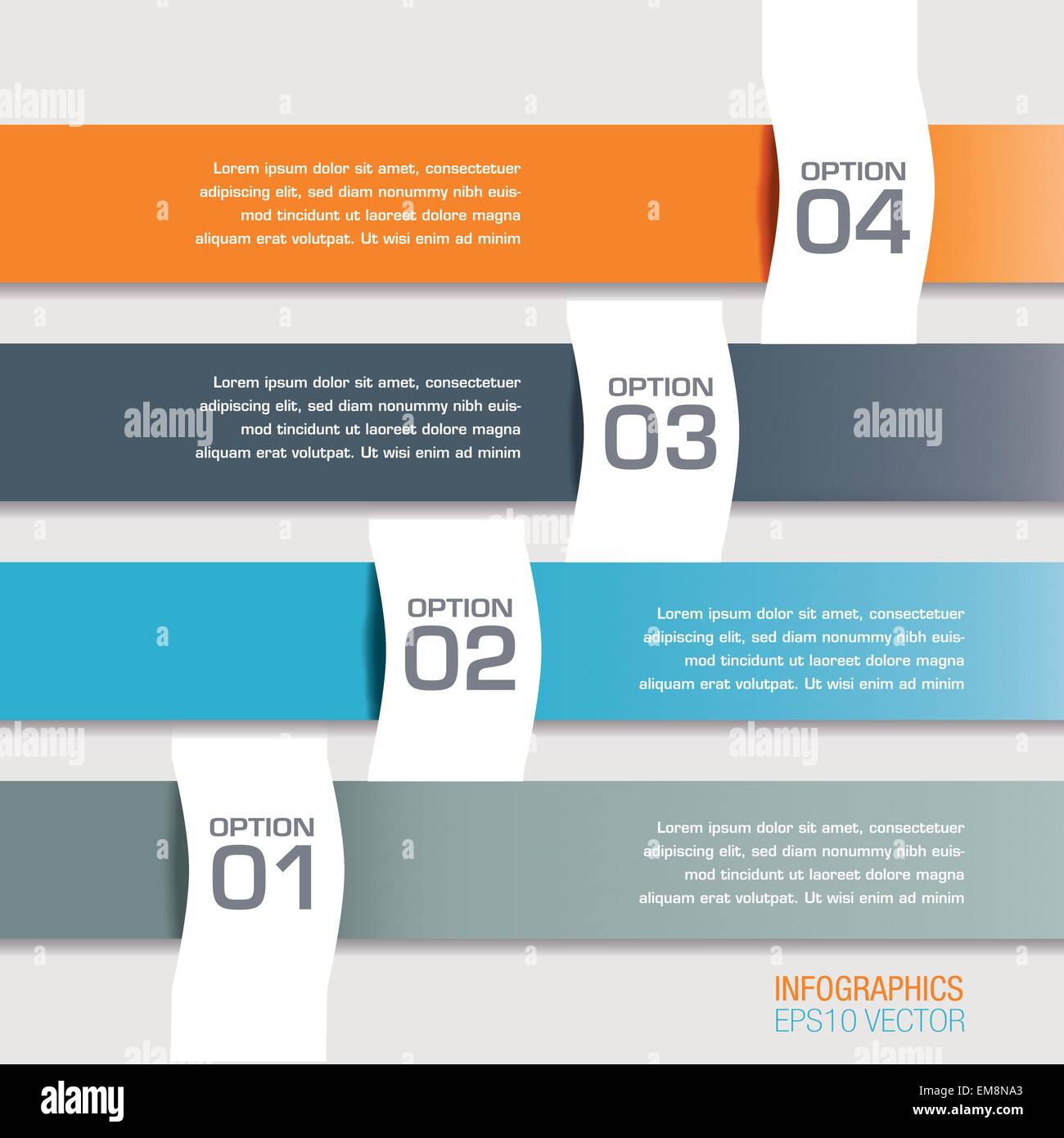 Lorem ipsum dolor sit amet, consectetuer adipiscing elit, sed diam nonummy nibh euismod tincidunt ut laoreet dolore magna aliquam erat volutpat. Ut wisi enim ad minim

OPTION
04

Lorem ipsum dolor sit amet, consectetuer adipiscing elit, sed diam nonummy nibh euismod tincidunt ut laoreet dolore magna aliquam erat volutpat. Ut wisi enim ad minim

OPTION
03

OPTION
02

Lorem ipsum dolor sit amet, consectetuer adipiscing elit, sed diam nonummy nibh euismod tincidunt ut laoreet dolore magna aliquam erat volutpat. Ut wisi enim ad minim

OPTION
01

Lorem ipsum dolor sit amet, consectetuer adipiscing elit, sed diam nonummy nibh euismod tincidunt ut laoreet dolore magna aliquam erat volutpat. Ut wisi enim ad minim

INFOGRAPHICS
EPS10 VECTOR

alamy
Image ID: EM8NA3
www.alamy.com