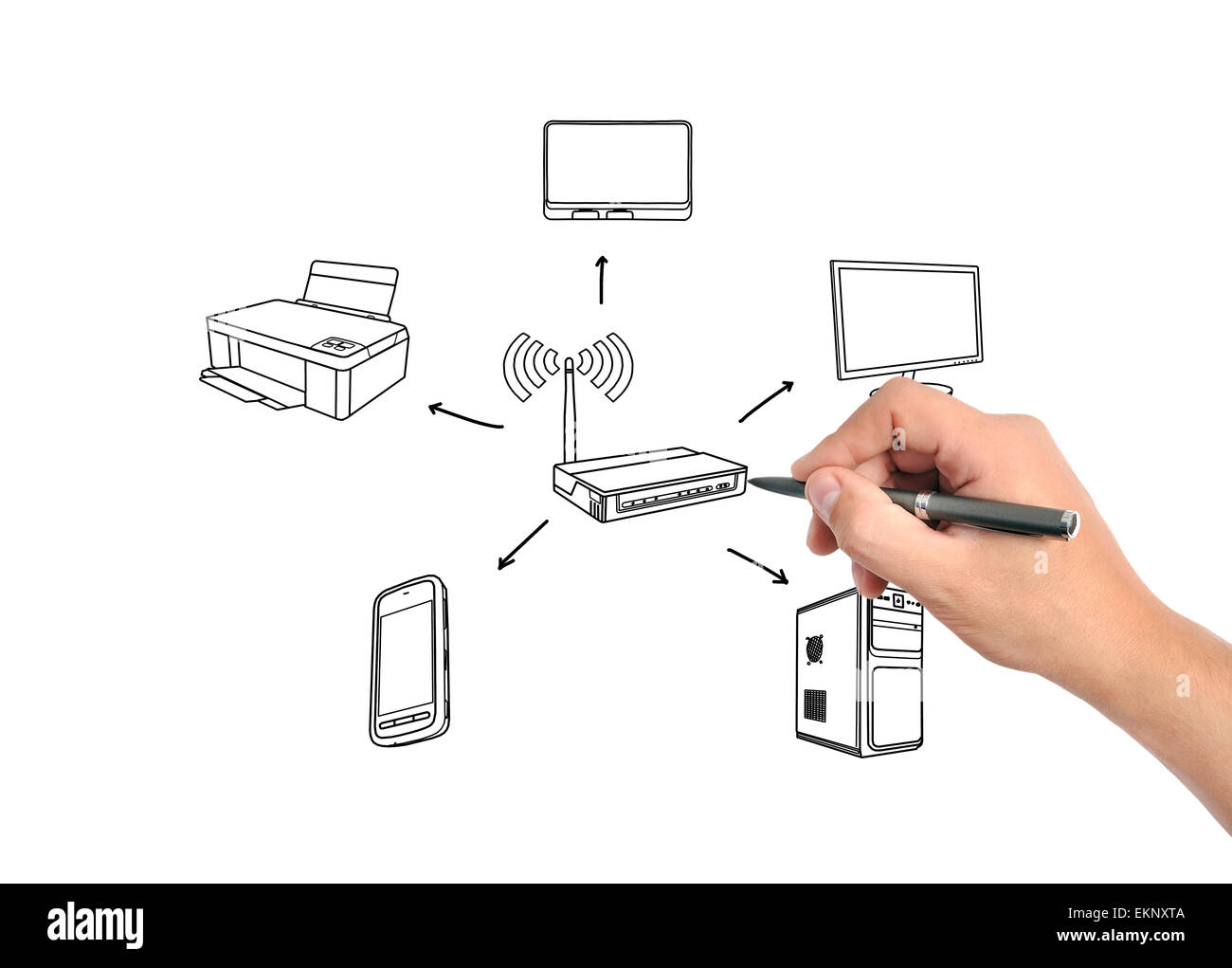 alamy

EKNXTA
www.alamy.com