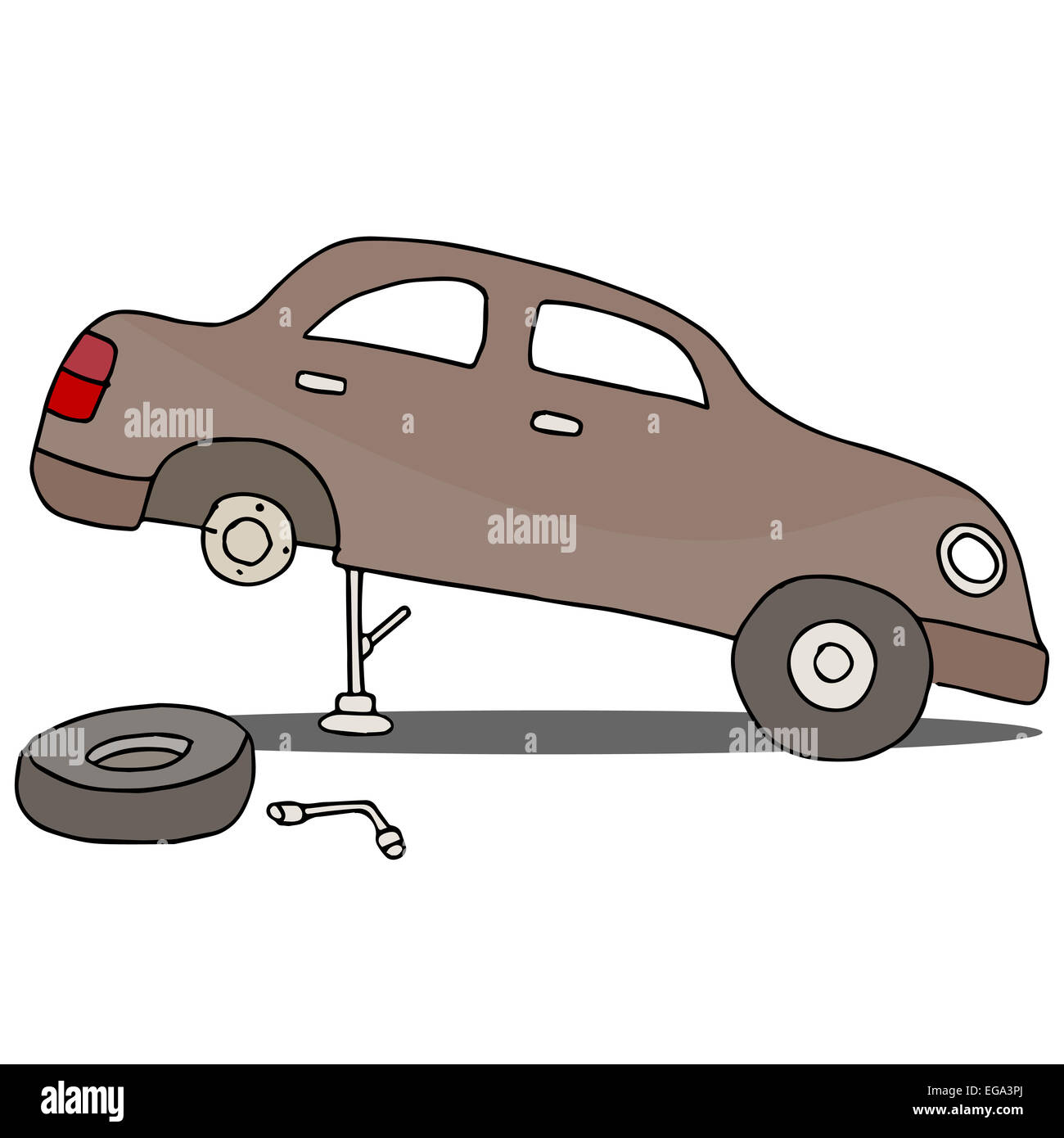 alamy
alamy
alamy
alamy

alamy
EGA3PJ
www.alamy.com