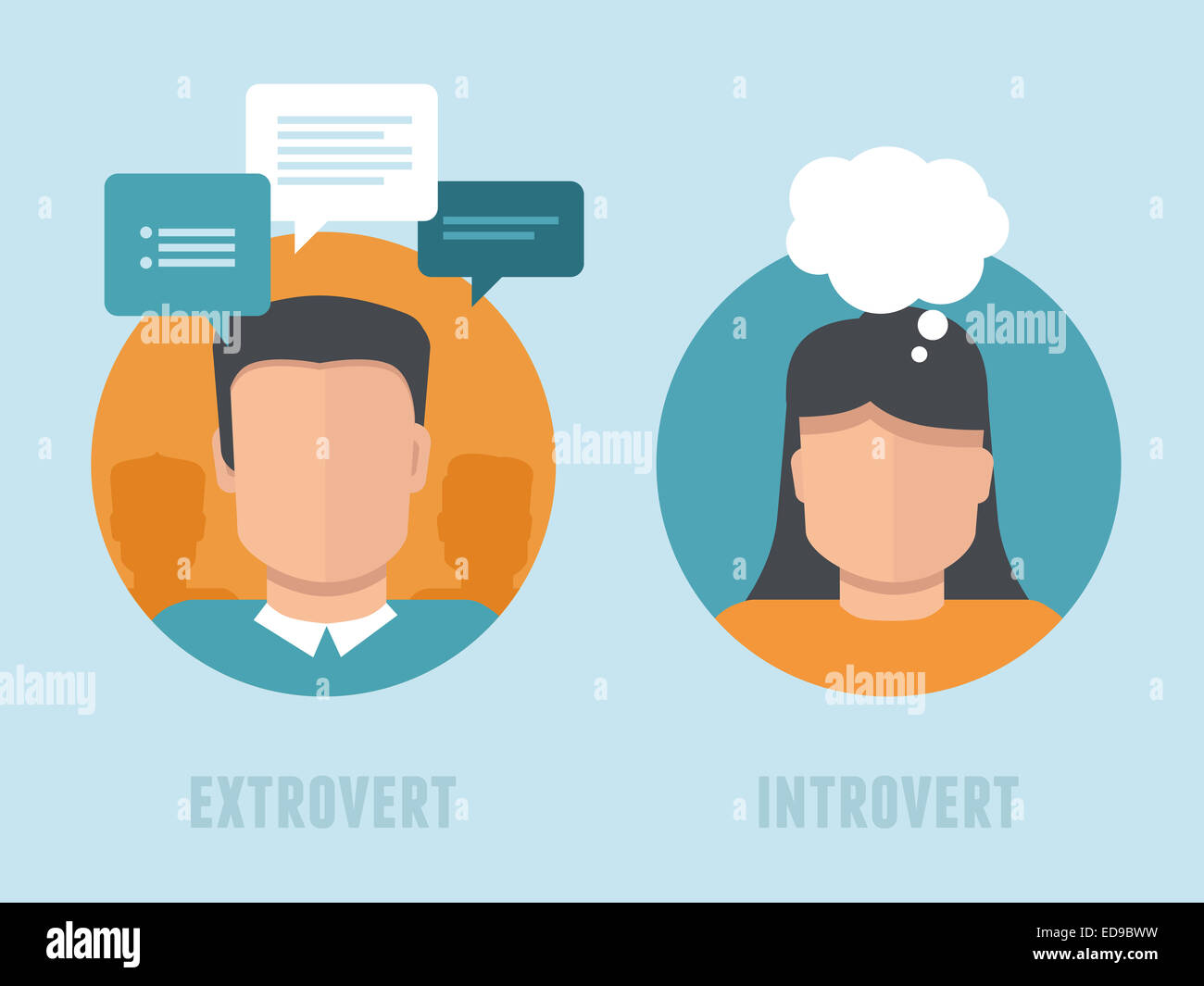 alamy

alamy

alamy

alamy

alamy

EXTROVERT

INTROVERT

alamy

ED9BWW

www.alamy.com