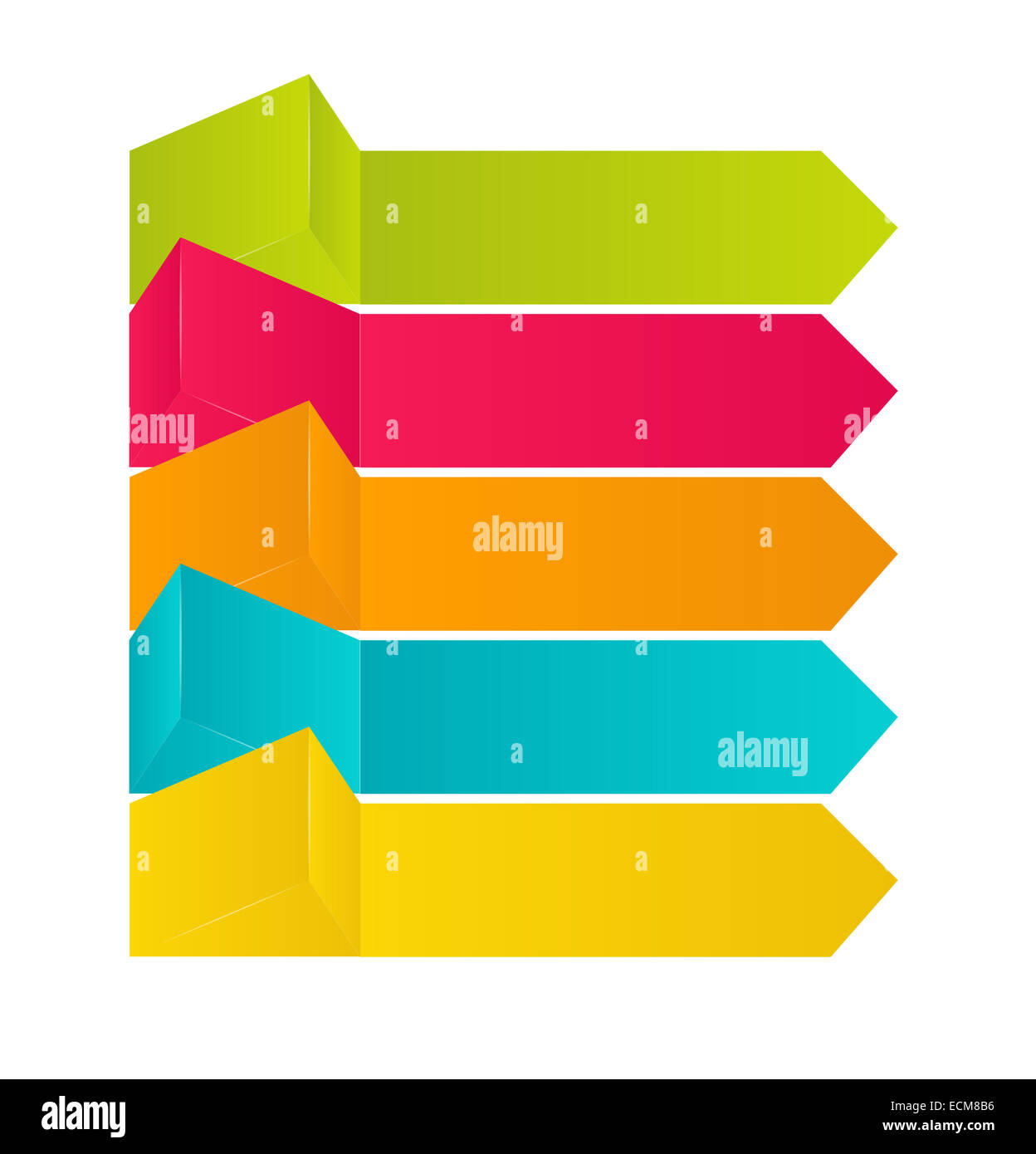 alamy

alamy

alamy

alamy

ECM8B6
www.alamy.com