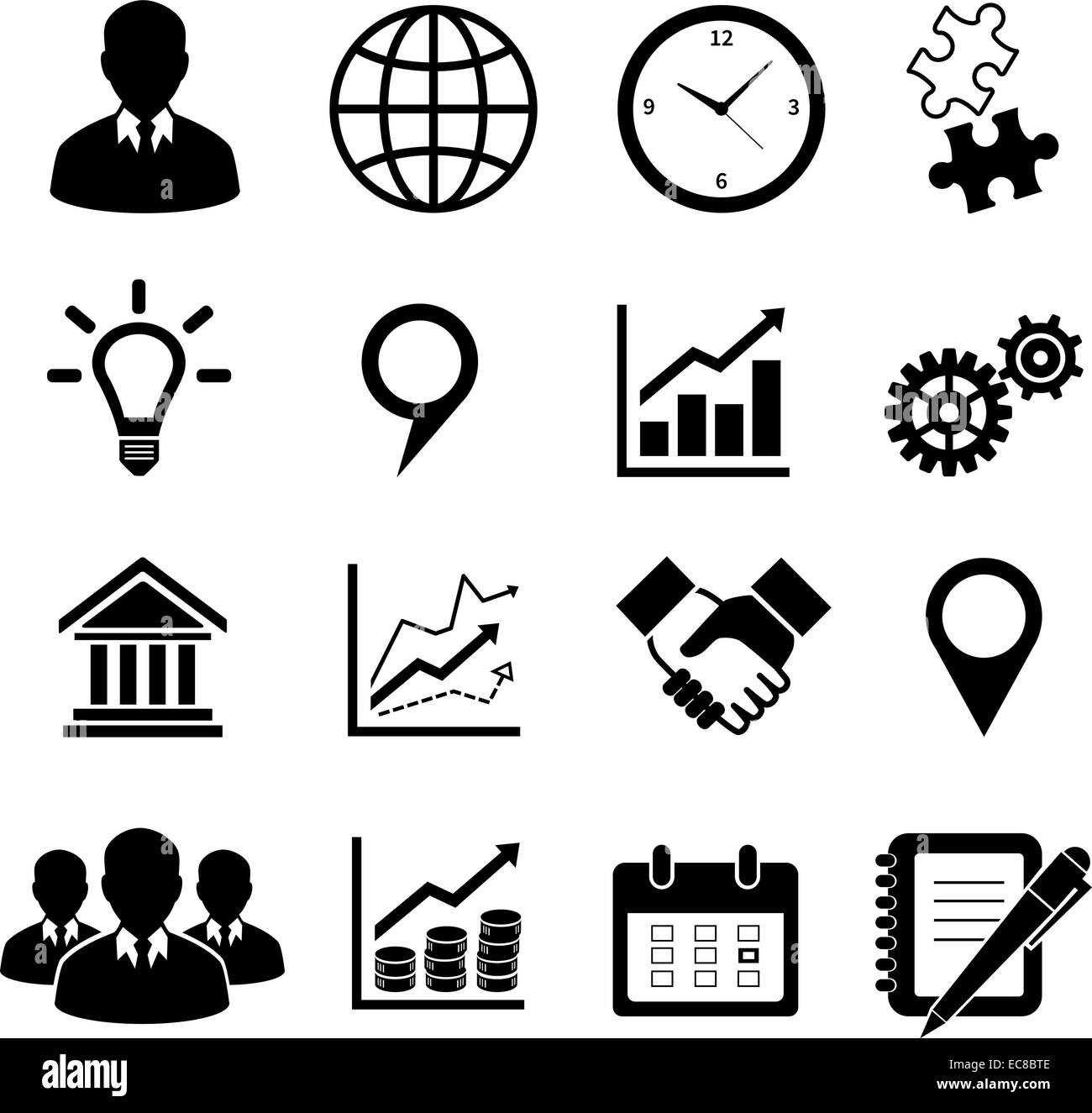 12
9
3
6

alamy

EC8BTE
www.alamy.com