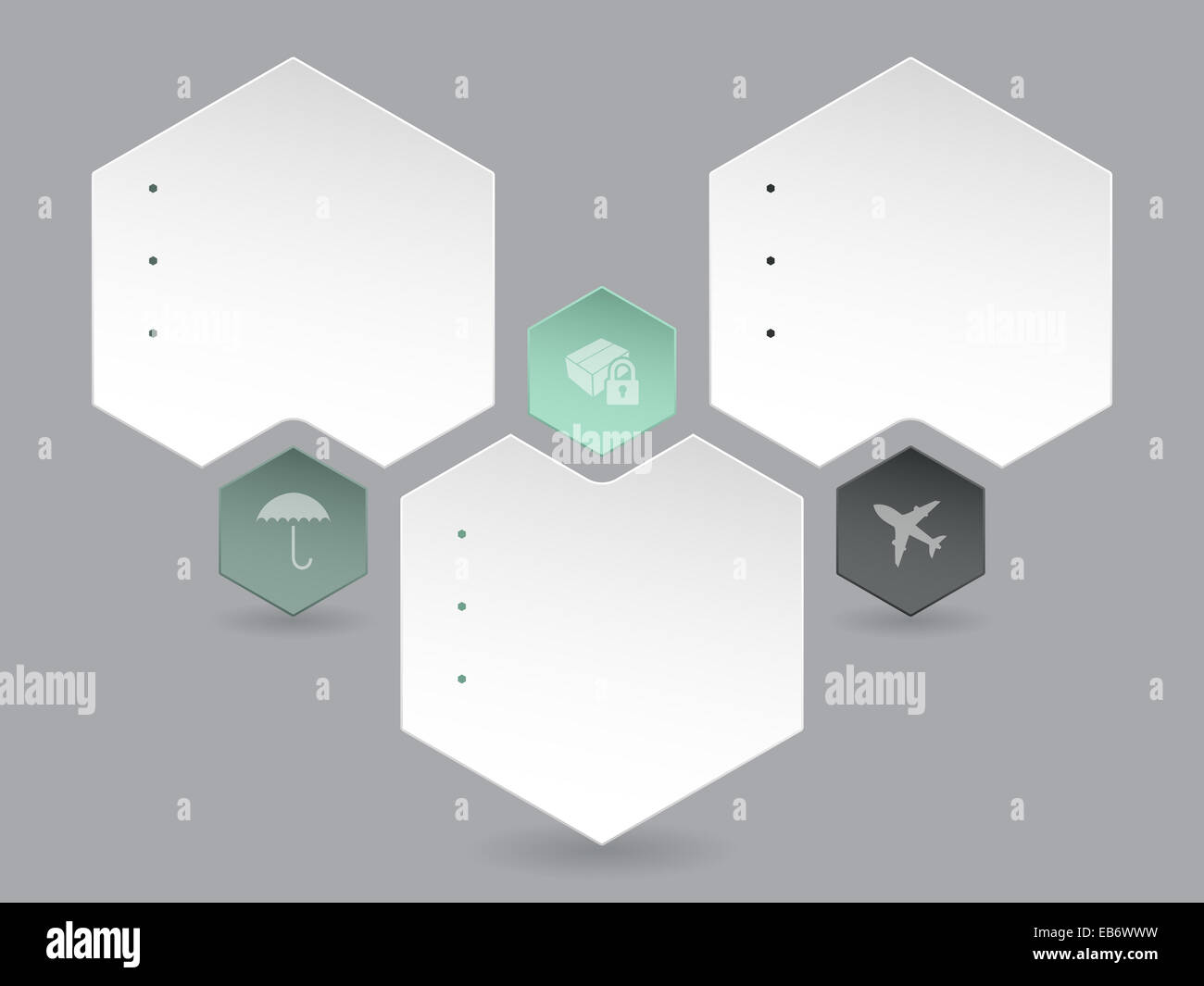 alamy
alamy
alamy
alamy
alamy

alamy
EB6WWW
www.alamy.com