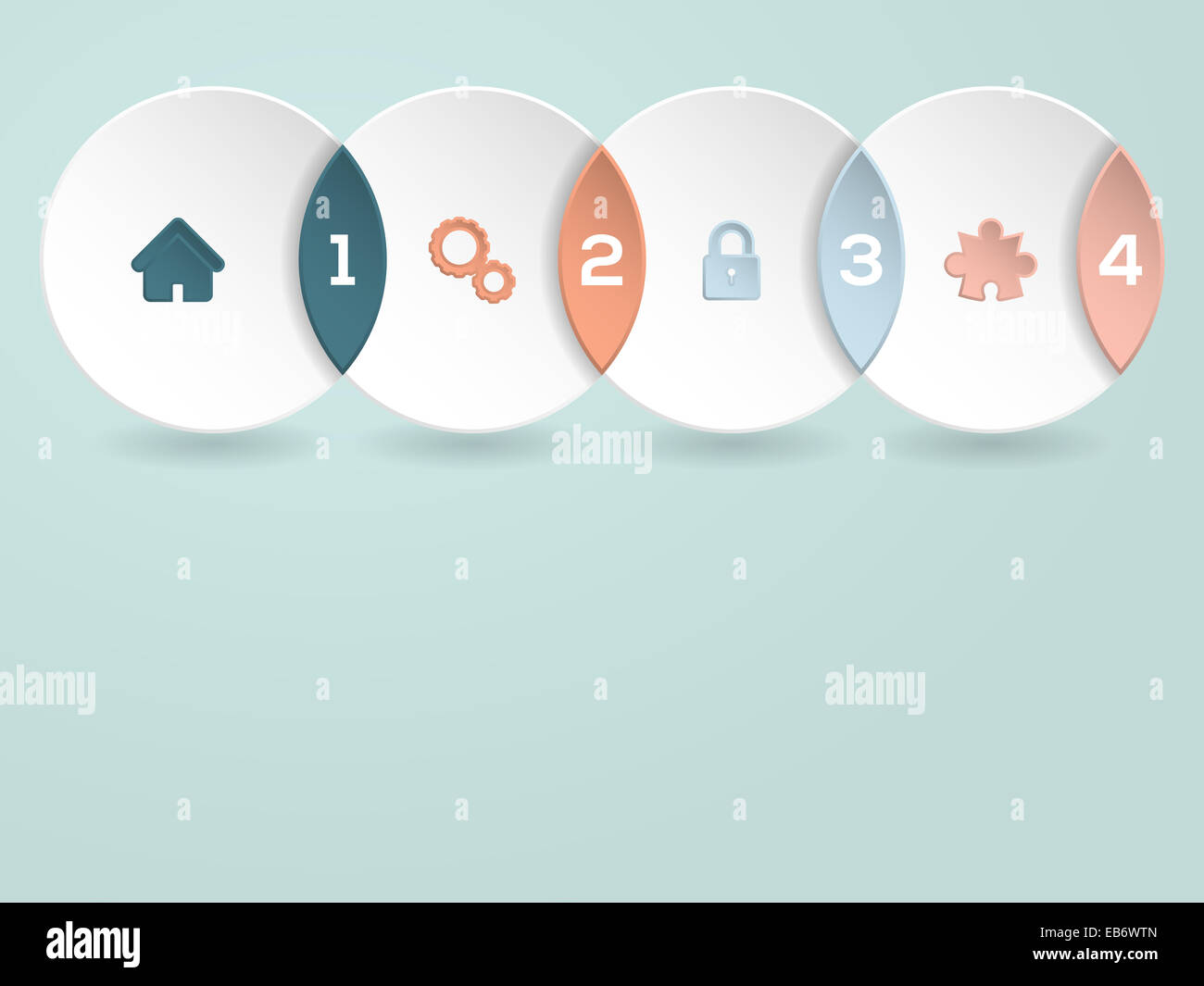 1
2
3
4

alamy
alamy
alamy

alamy
EB6WTN
www.alamy.com