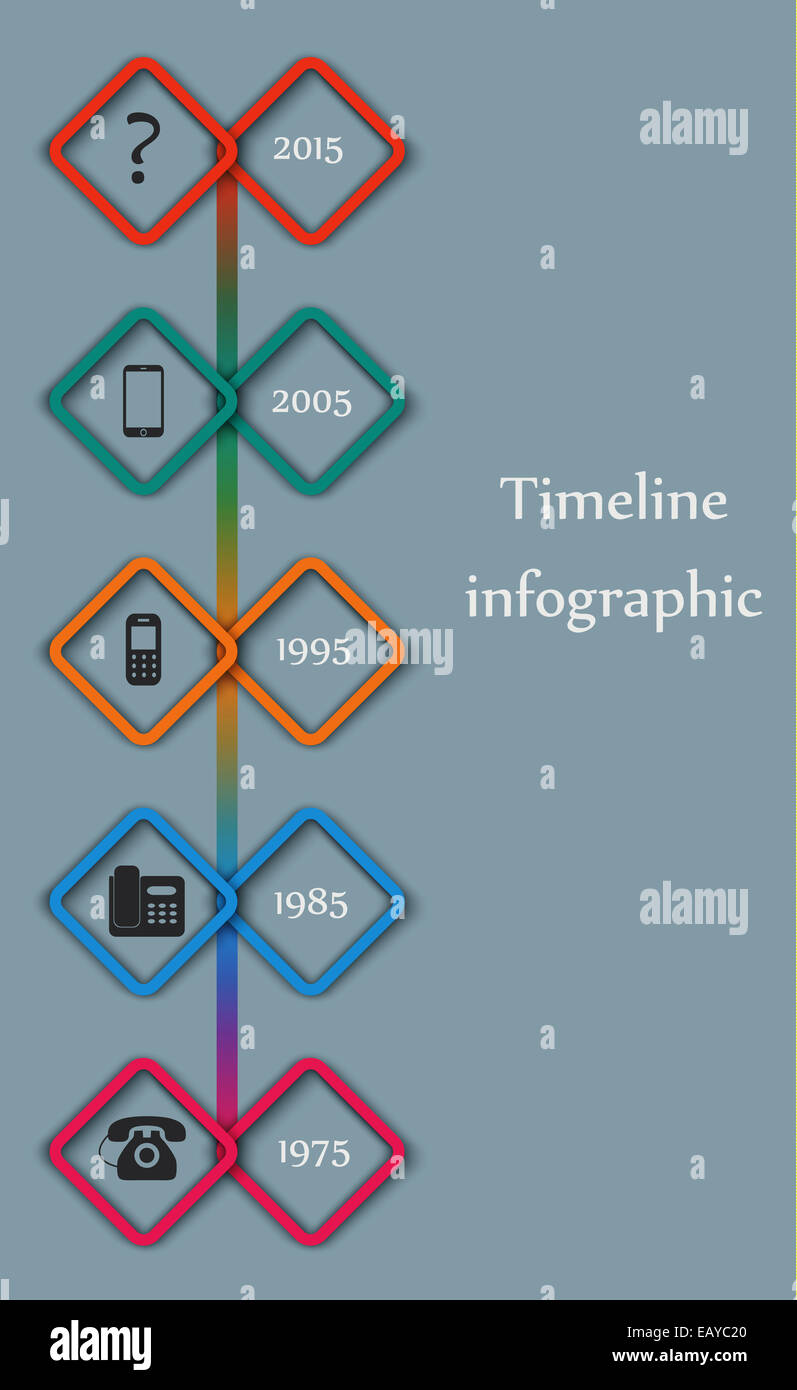 ?

2015

alamy

2005

Timeline infographic

1995

alamy

1985

alamy

1975

alamy

EAYC20
www.alamy.com