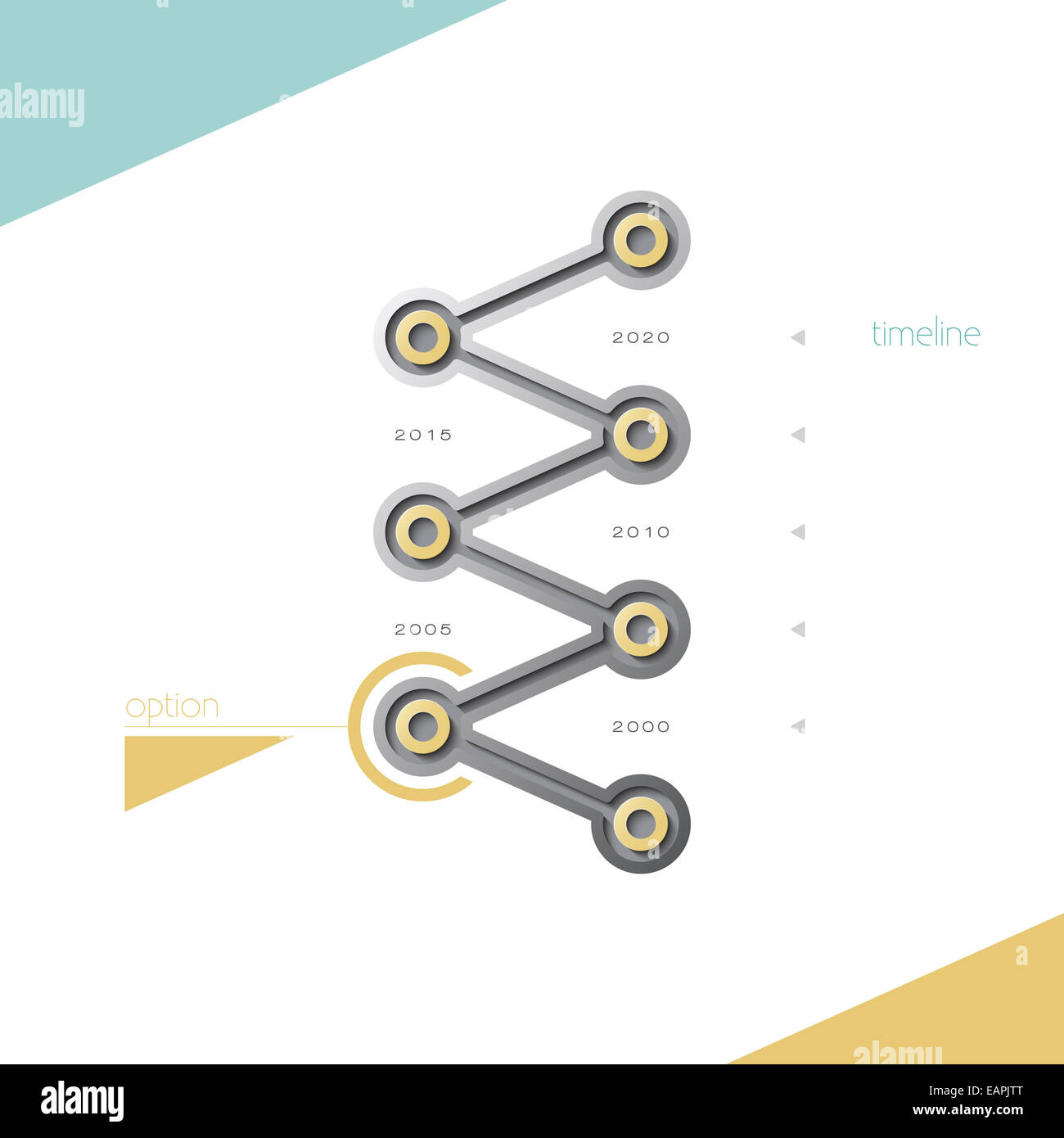 alamy

2020

timeline

2015

2010

2005

option

2000

alamy

alamy

EAPJTT
www.alamy.com