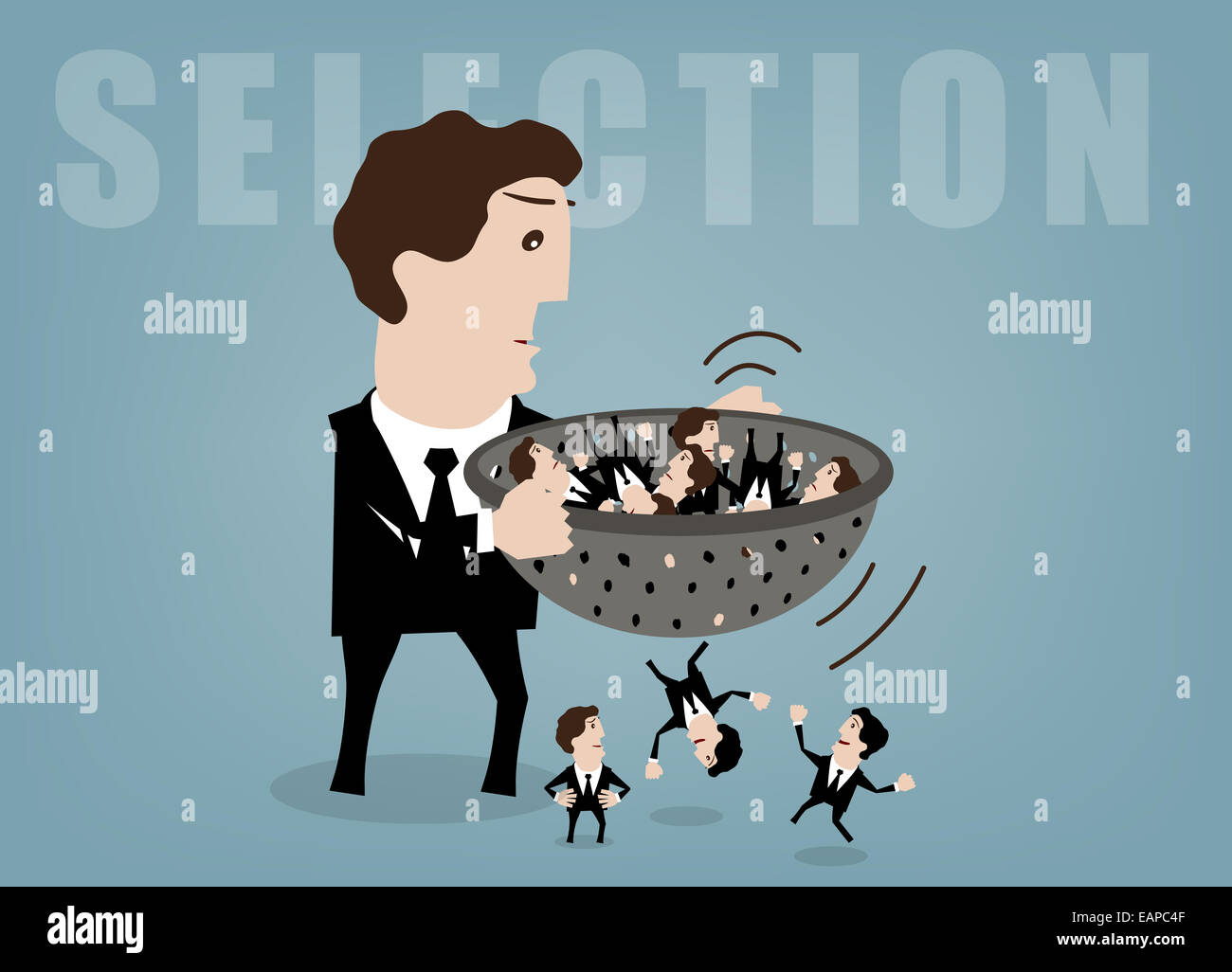 SELECTION

alamy

alamy

alamy

alamy

alamy

EAPC4F

www.alamy.com