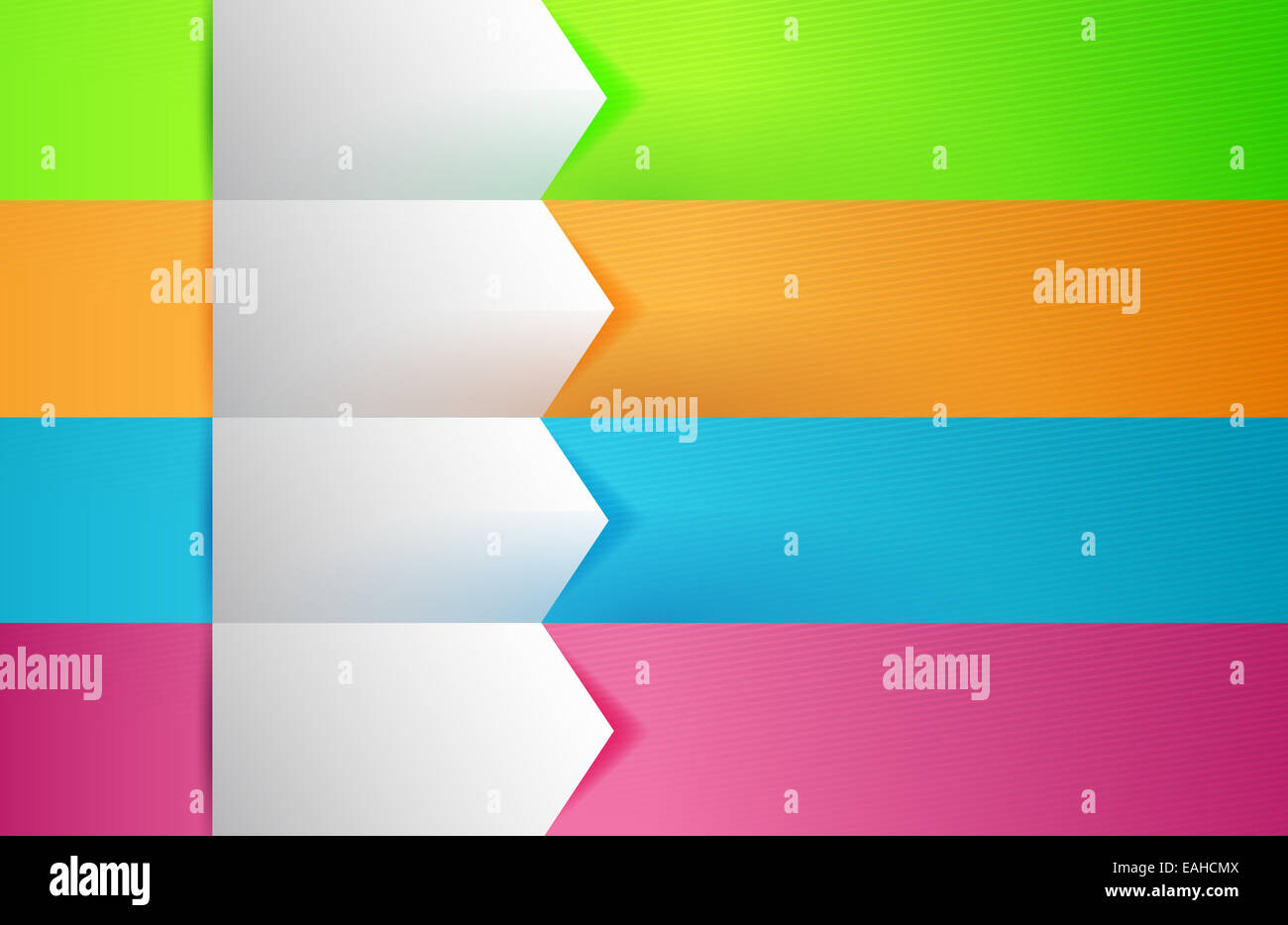 alamy
alamy
alamy
alamy
alamy

alamy
EAHCMX
www.alamy.com