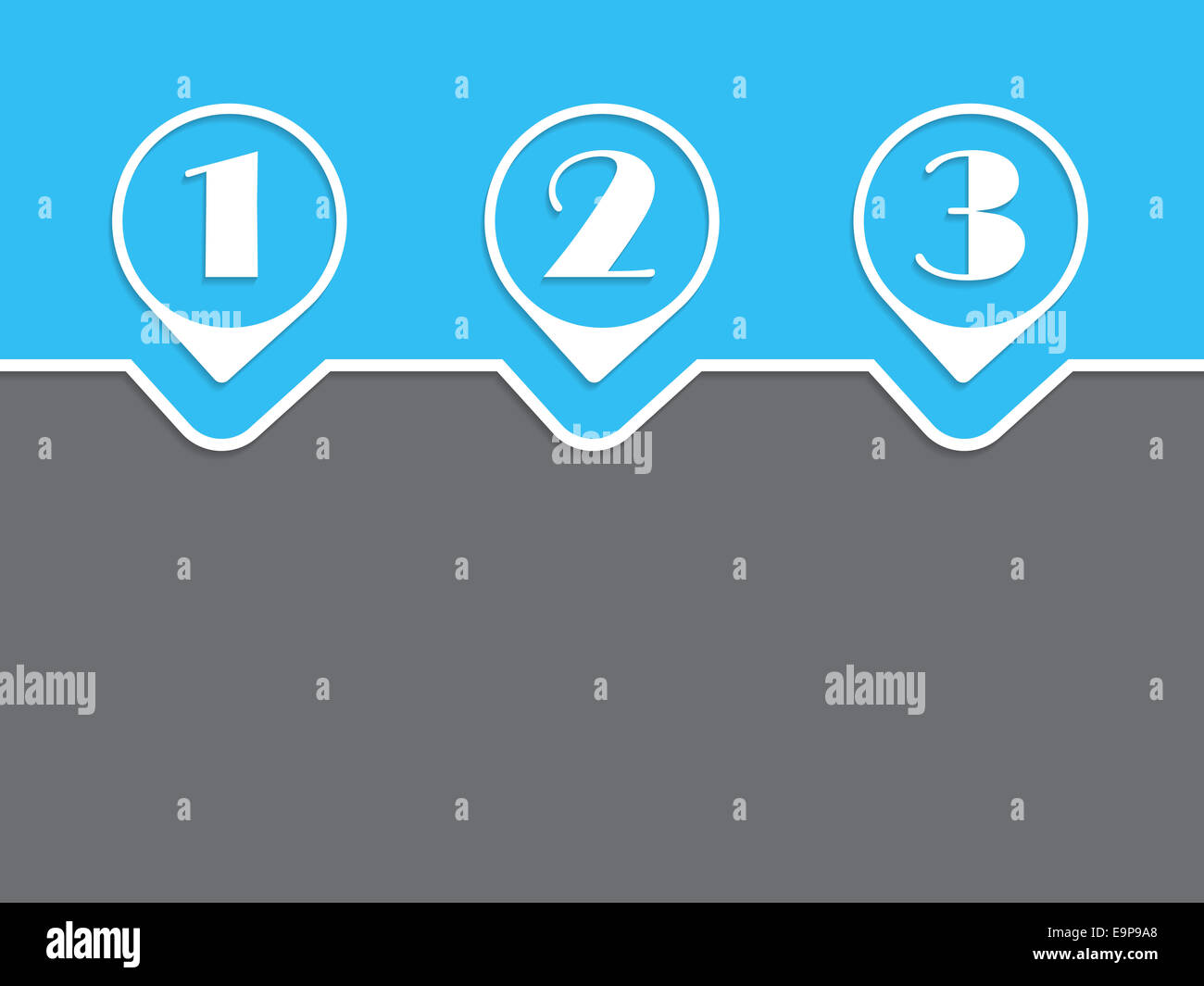 1
2
3
alamy
alamy
alamy
alamy
alamy
alamy
E9P9A8
www.alamy.com