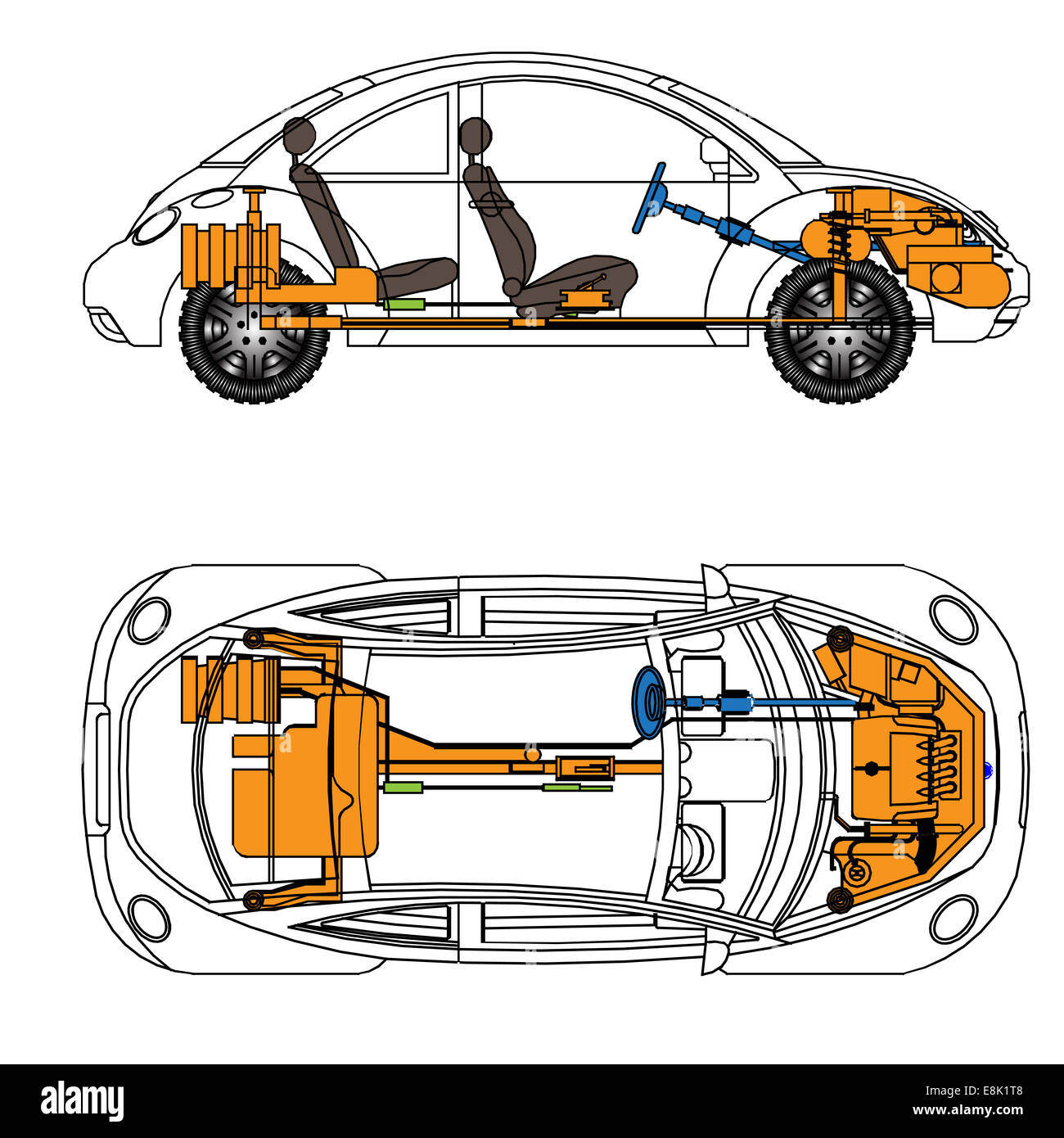 alamy

E8K1T8

www.alamy.com