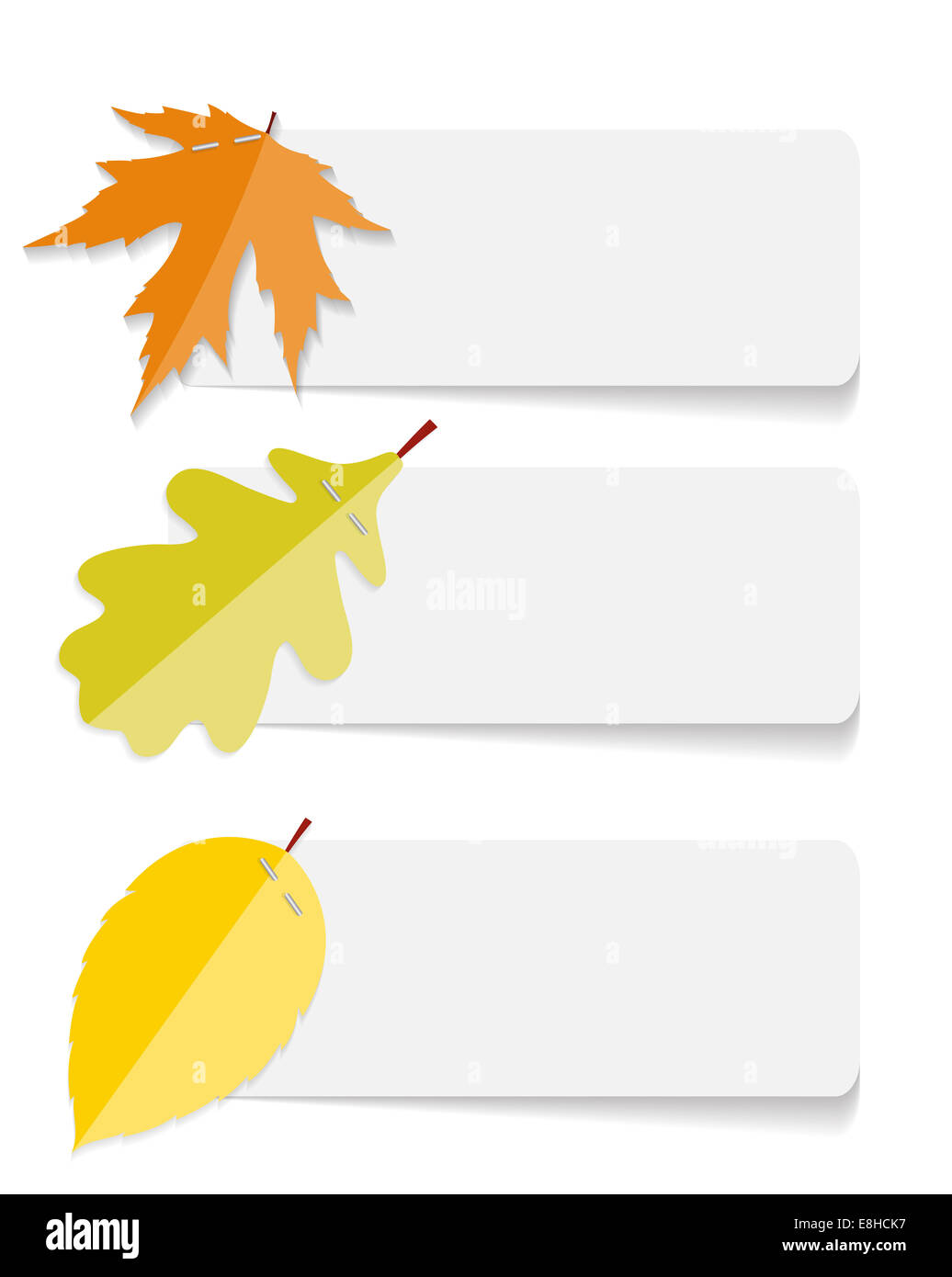 alamy

alamy

E8HCK7
www.alamy.com