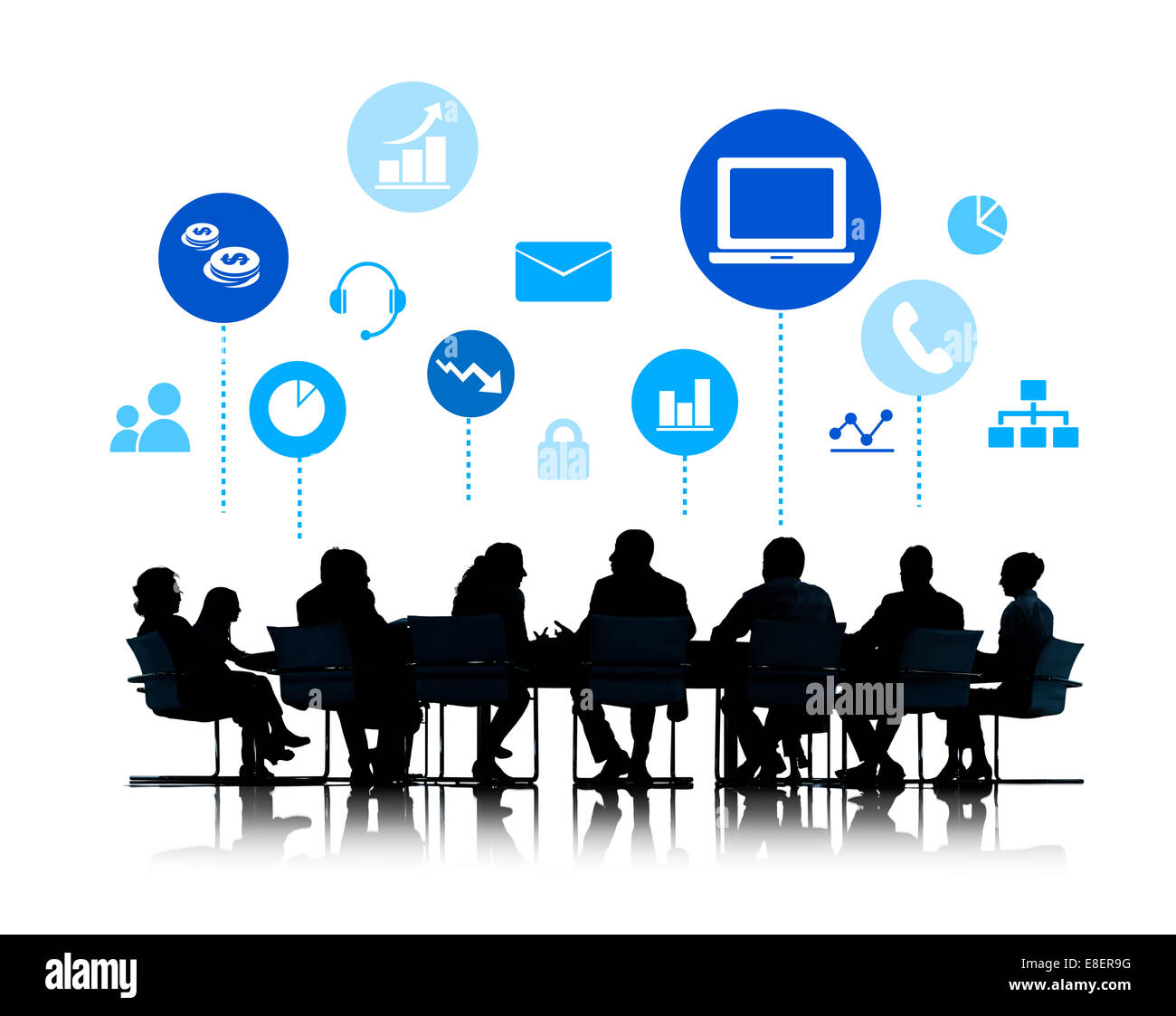 alamy

alamy

E8ER9G
www.alamy.com