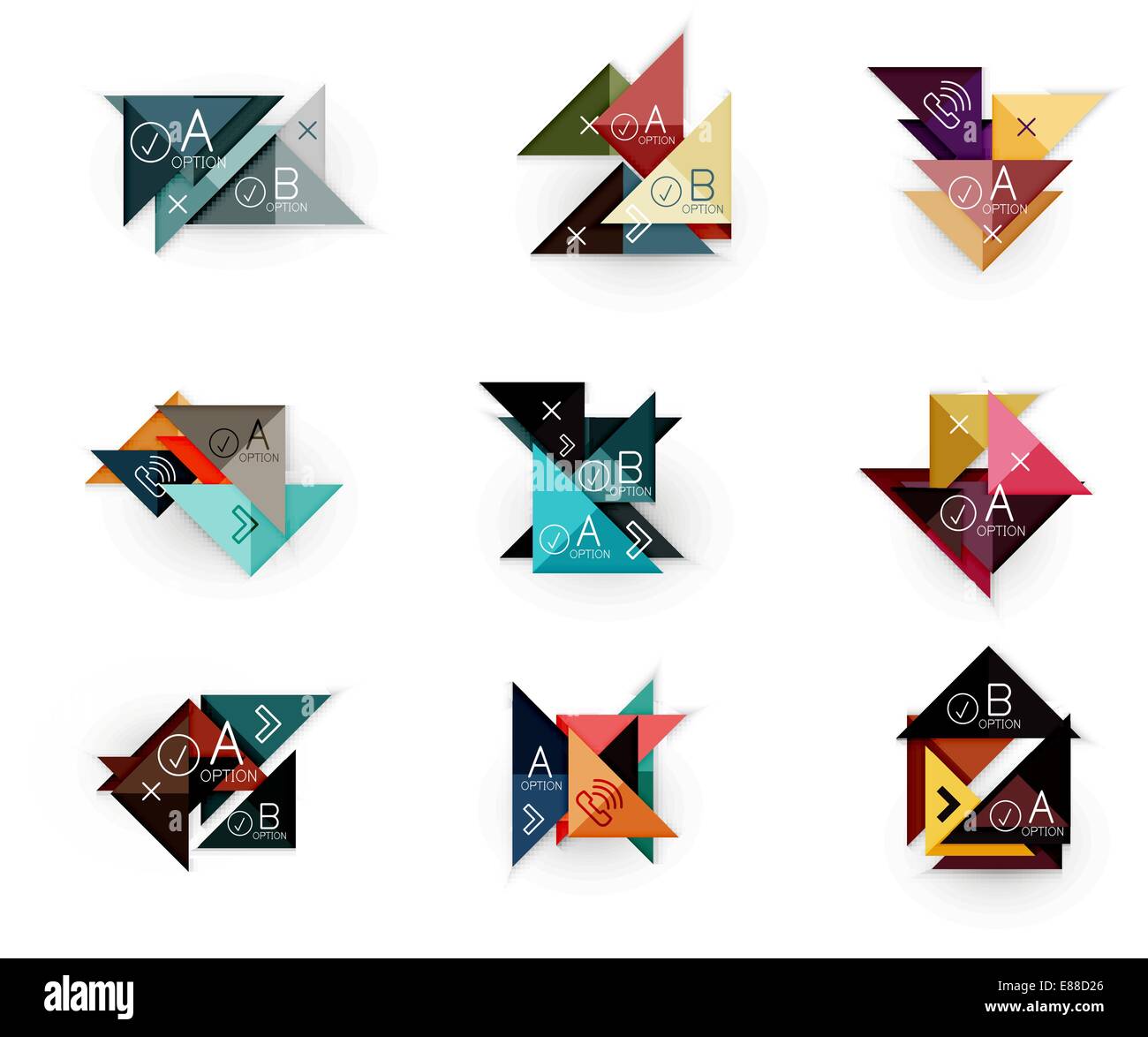 A
OPTION
B
OPTION

A
OPTION
B
OPTION

A
OPTION

A
OPTION

B
OPTION
A
OPTION

A
OPTION

A
OPTION
B
OPTION

A
OPTION

B
OPTION
A
OPTION

alamy

E88D26
www.alamy.com