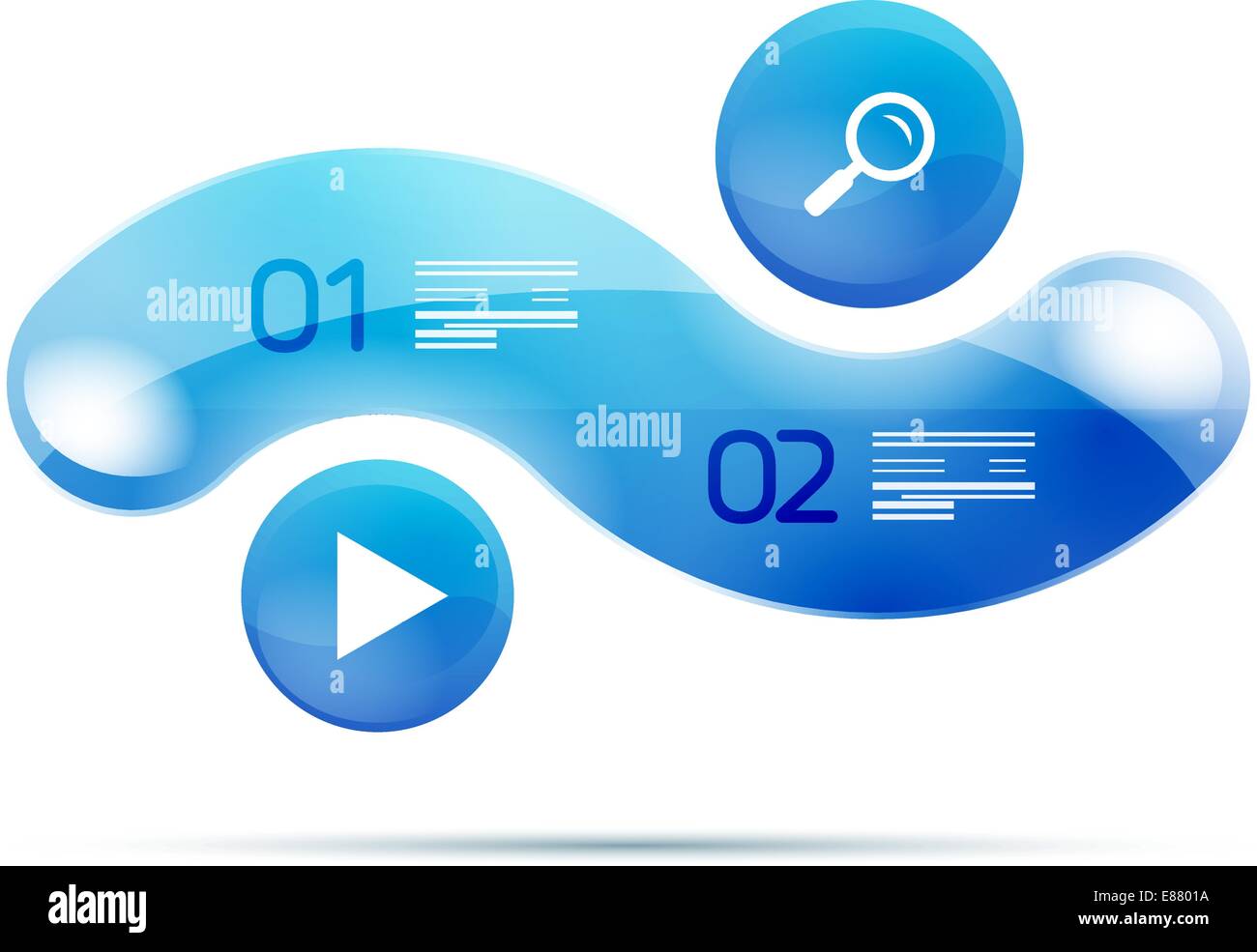 alamy 01

alamy

alamy 02

alamy

E8801A
www.alamy.com