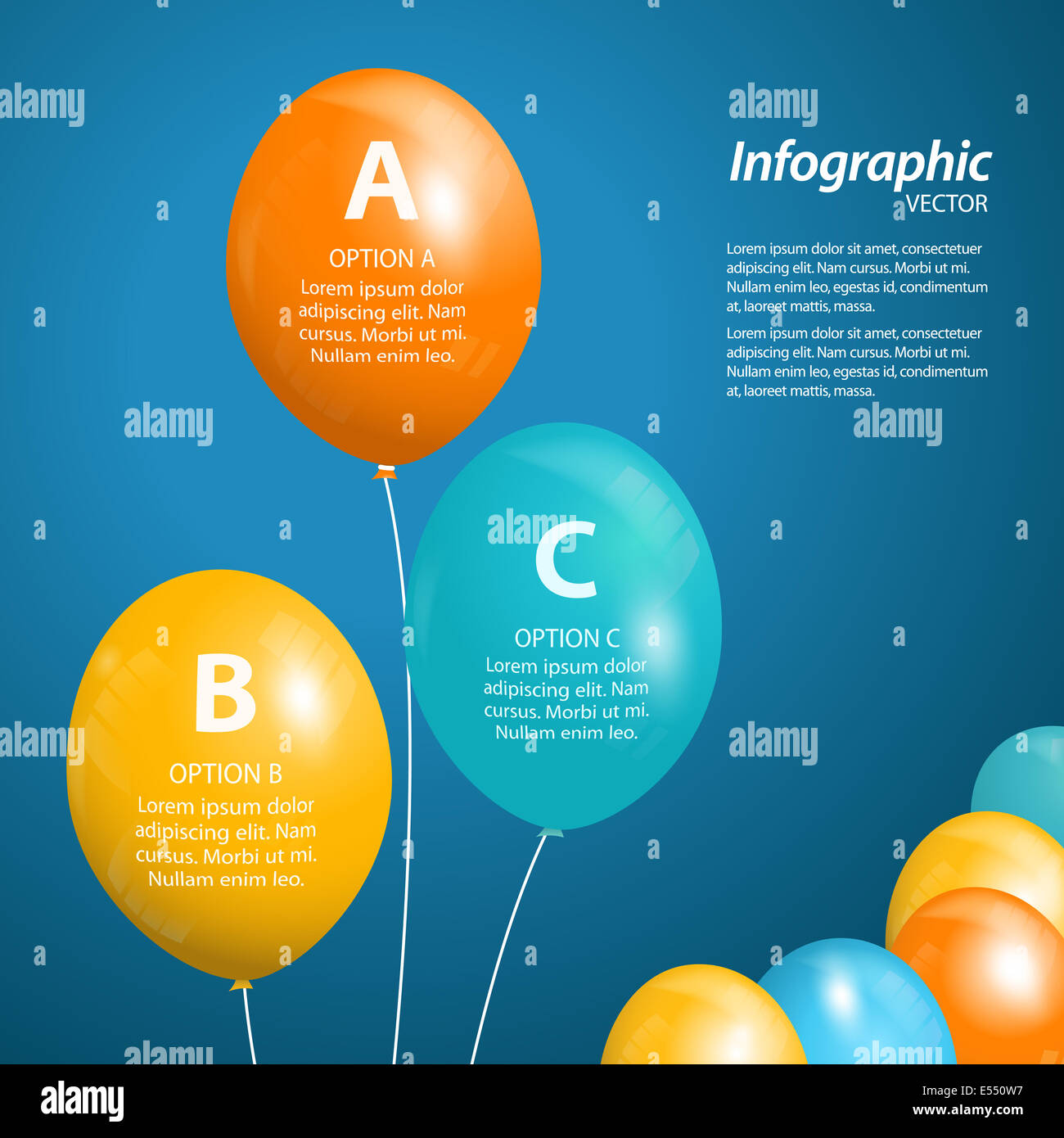 alamy

A

OPTION A
Lorem ipsum dolor adipiscing elit. Nam cursus. Morbi ut mi. Nullam enim leo.

Infographic
VECTOR

Lorem ipsum dolor sit amet, consectetuer adipiscing elit. Nam cursus. Morbi ut mi. Nullam enim leo, egestas id, condimentum at, laoreet mattis, massa.

Lorem ipsum dolor sit amet, consectetuer adipiscing elit. Nam cursus. Morbi ut mi. Nullam enim leo, egestas id, condimentum at, laoreet mattis, massa.

C

OPTION C
Lorem ipsum dolor adipiscing elit. Nam cursus. Morbi ut mi. Nullam enim leo.

B

OPTION B
Lorem ipsum dolor adipiscing elit. Nam cursus. Morbi ut mi. Nullam enim leo.

alamy
Image ID: E550W7
www.alamy.com