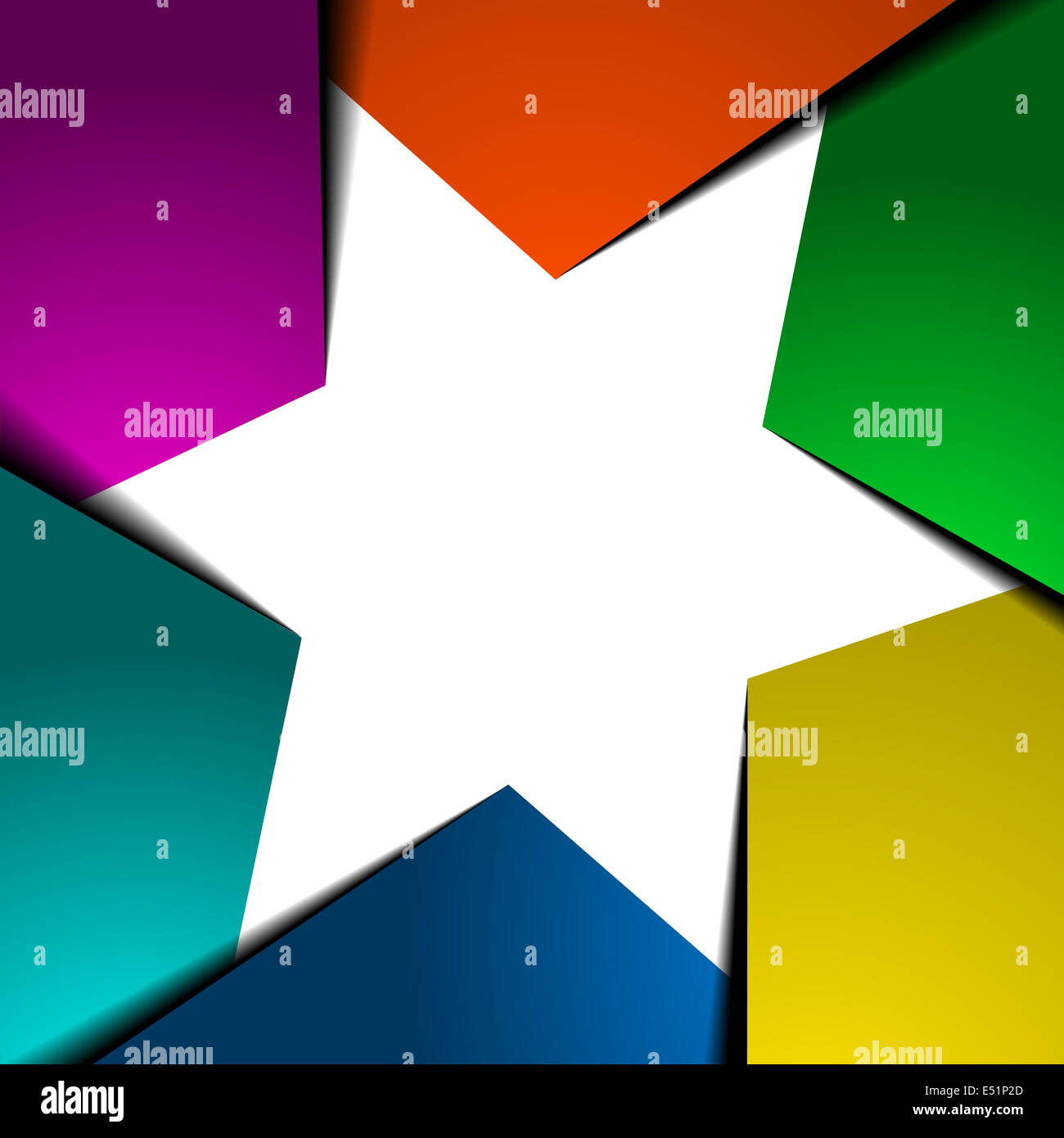 alamy
alamy
alamy
alamy
alamy
alamy
alamy
alamy

alamy

E51P2D
www.alamy.com