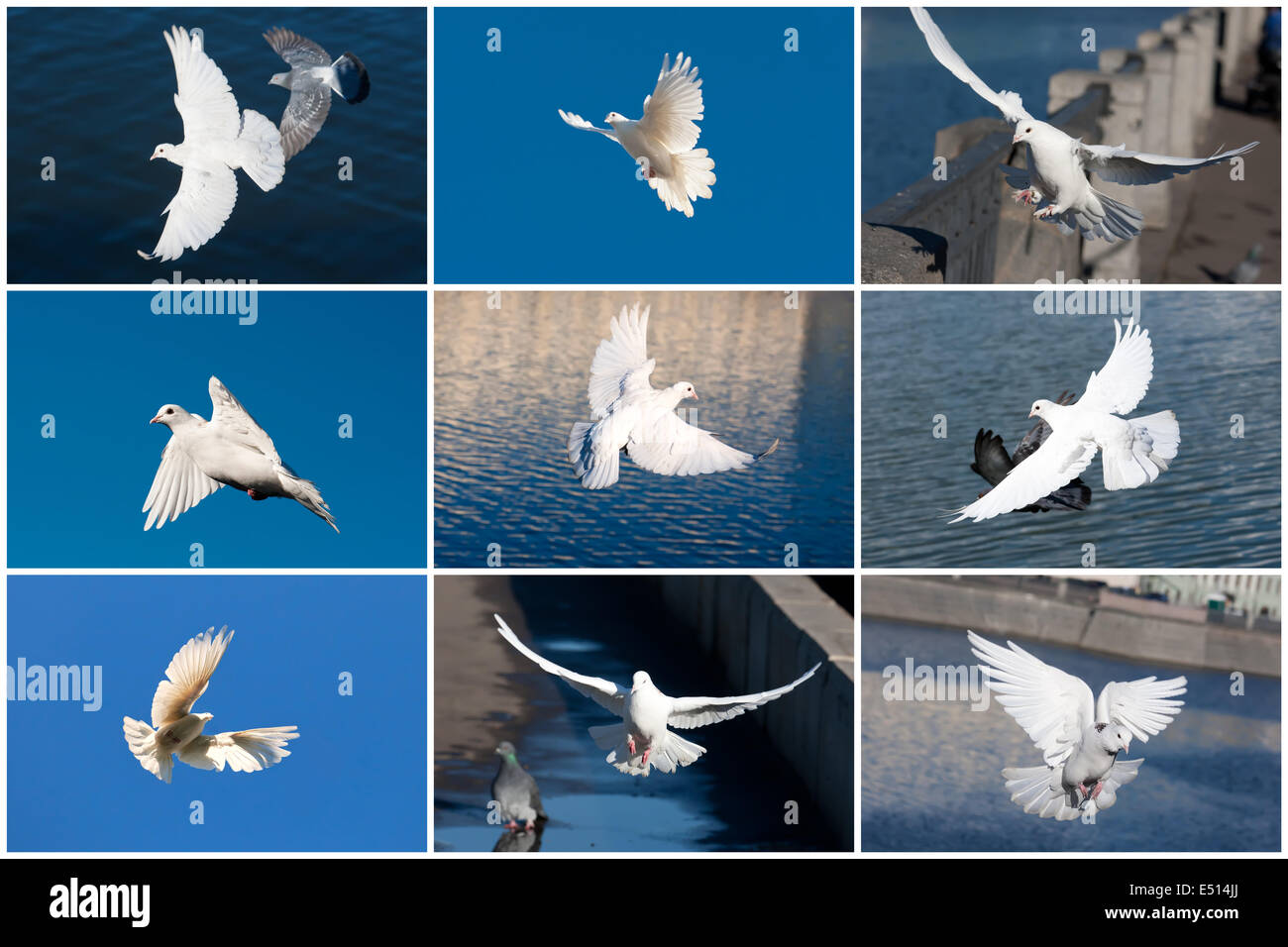 alamy

alamy

alamy

alamy

alamy

E514JJ

www.alamy.com