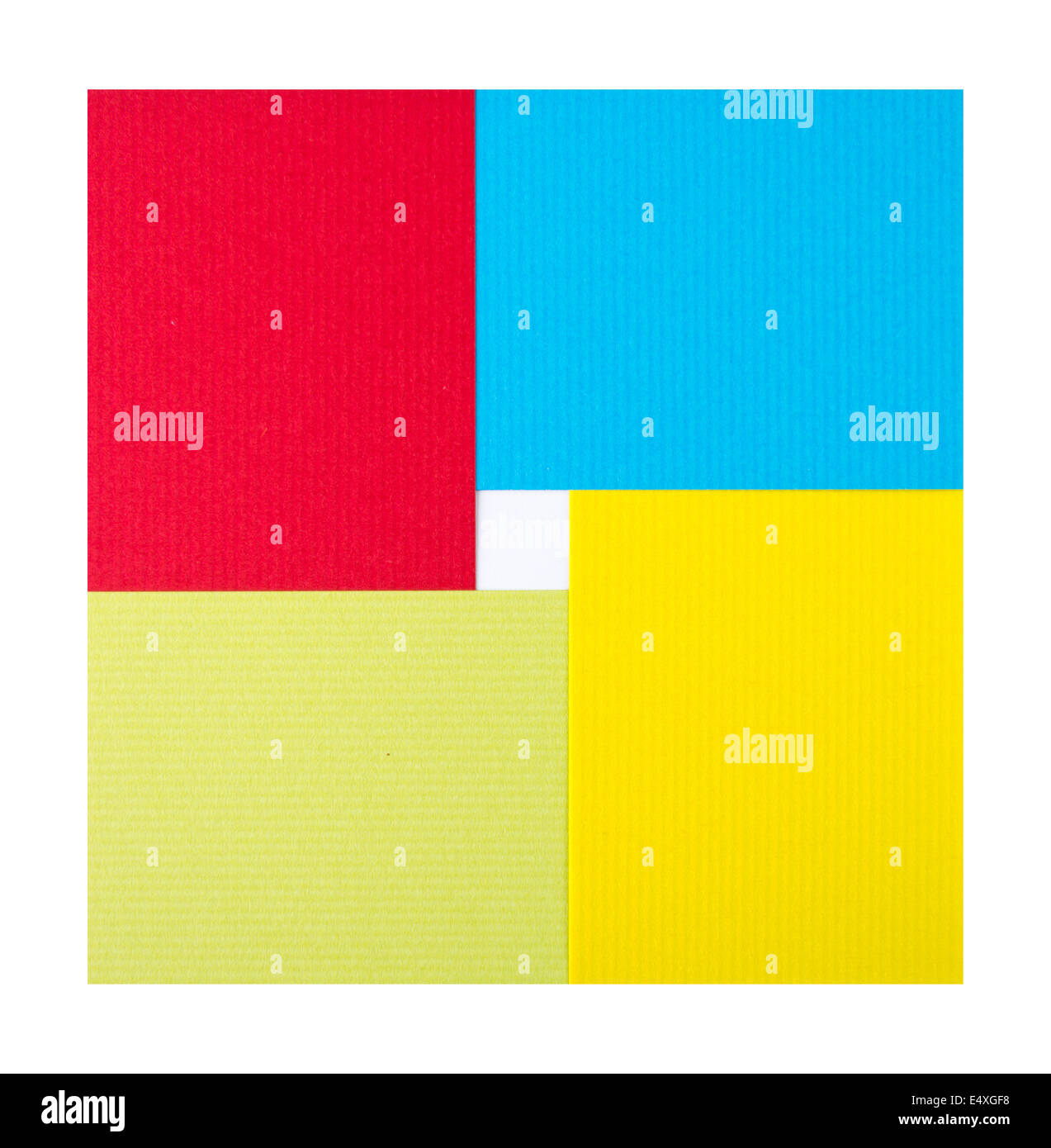 alamy
alamy
alamy
alamy
alamy

alamy
E4XGF8
www.alamy.com