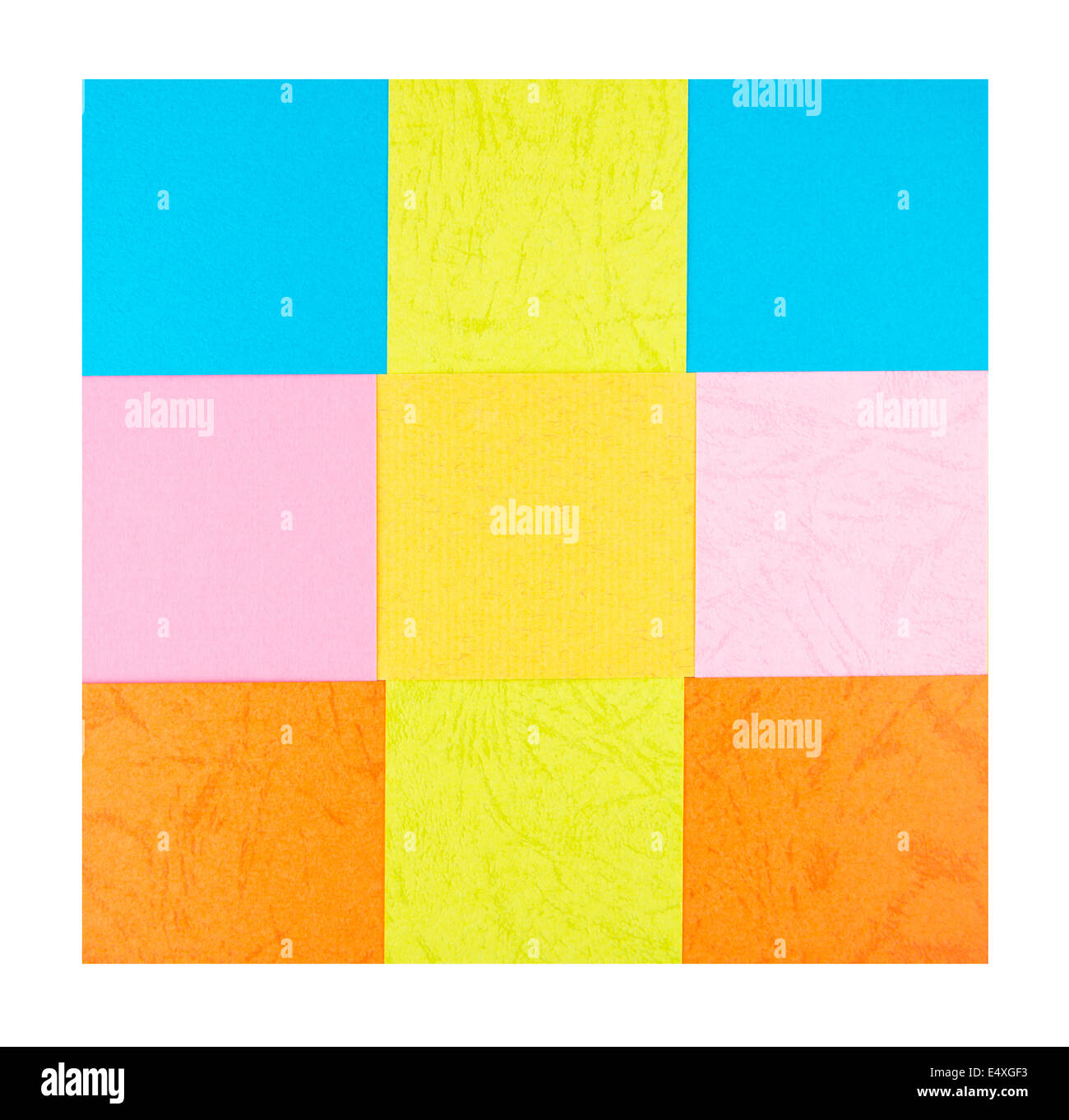 alamy

alamy

alamy

alamy

alamy

alamy

E4XGF3
www.alamy.com