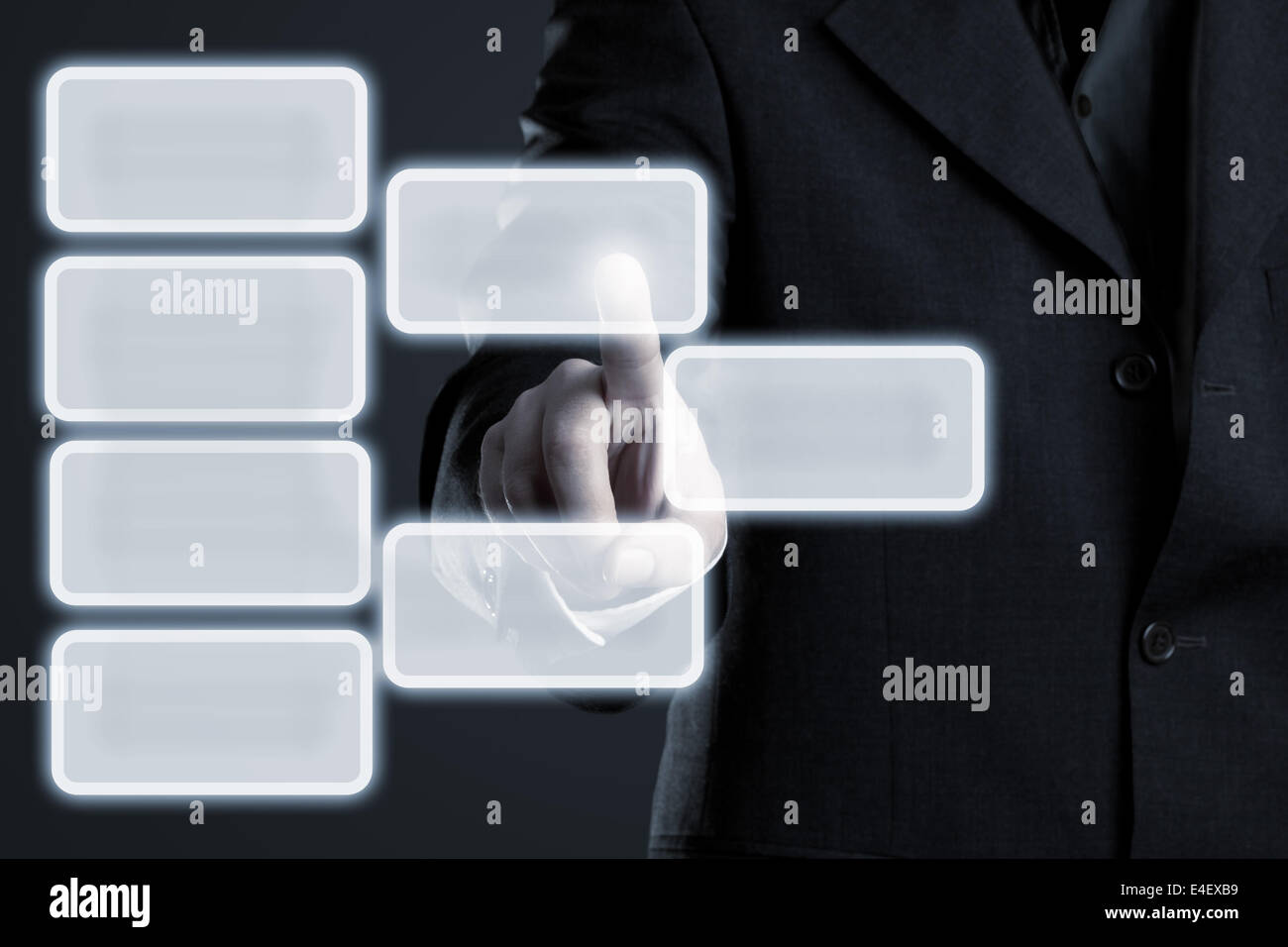 alamy
alamy
alamy
alamy
alamy
E4EXB9
www.alamy.com