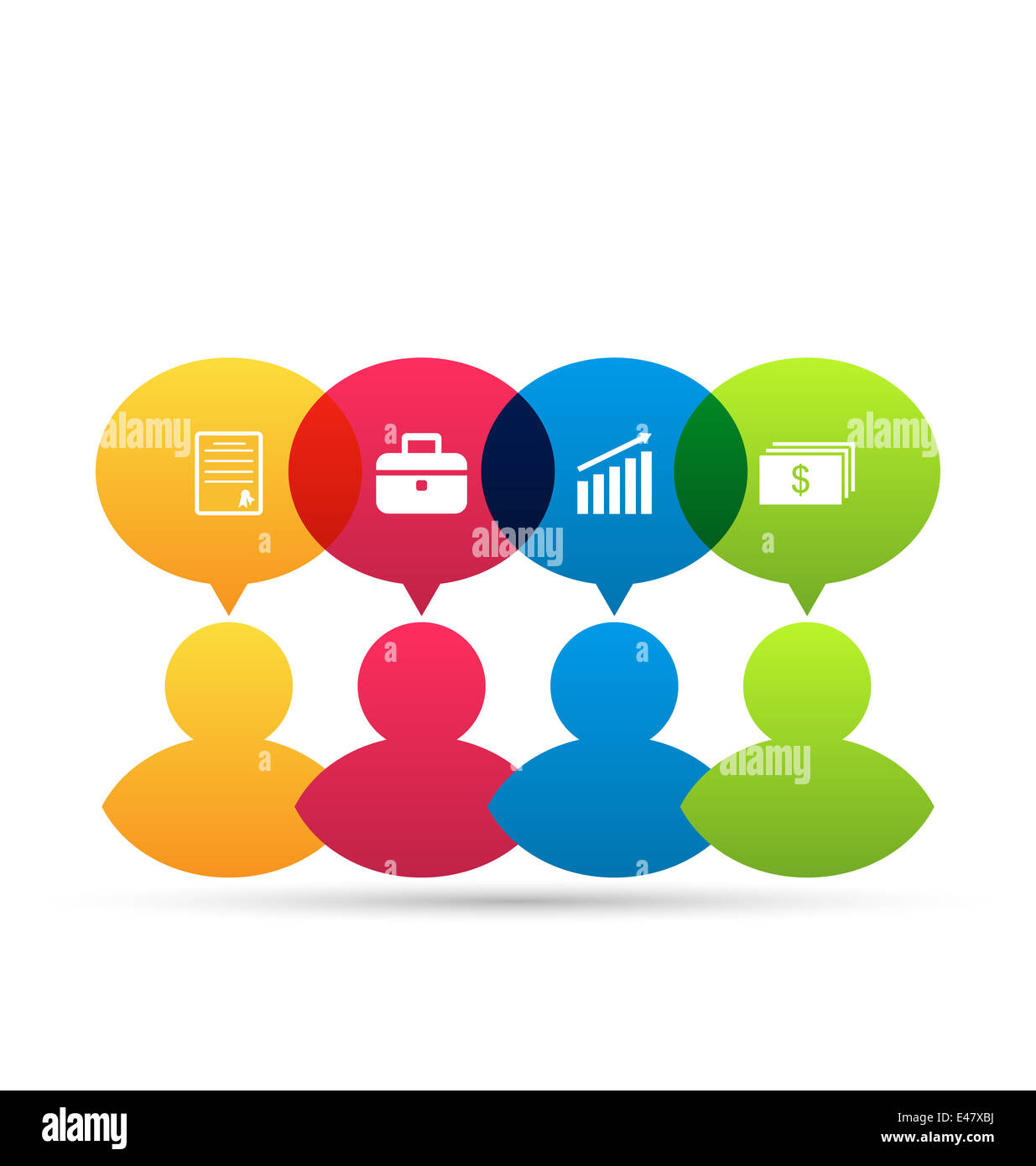 alamy
alamy
alamy
alamy
$
alamy
E47XBJ
www.alamy.com