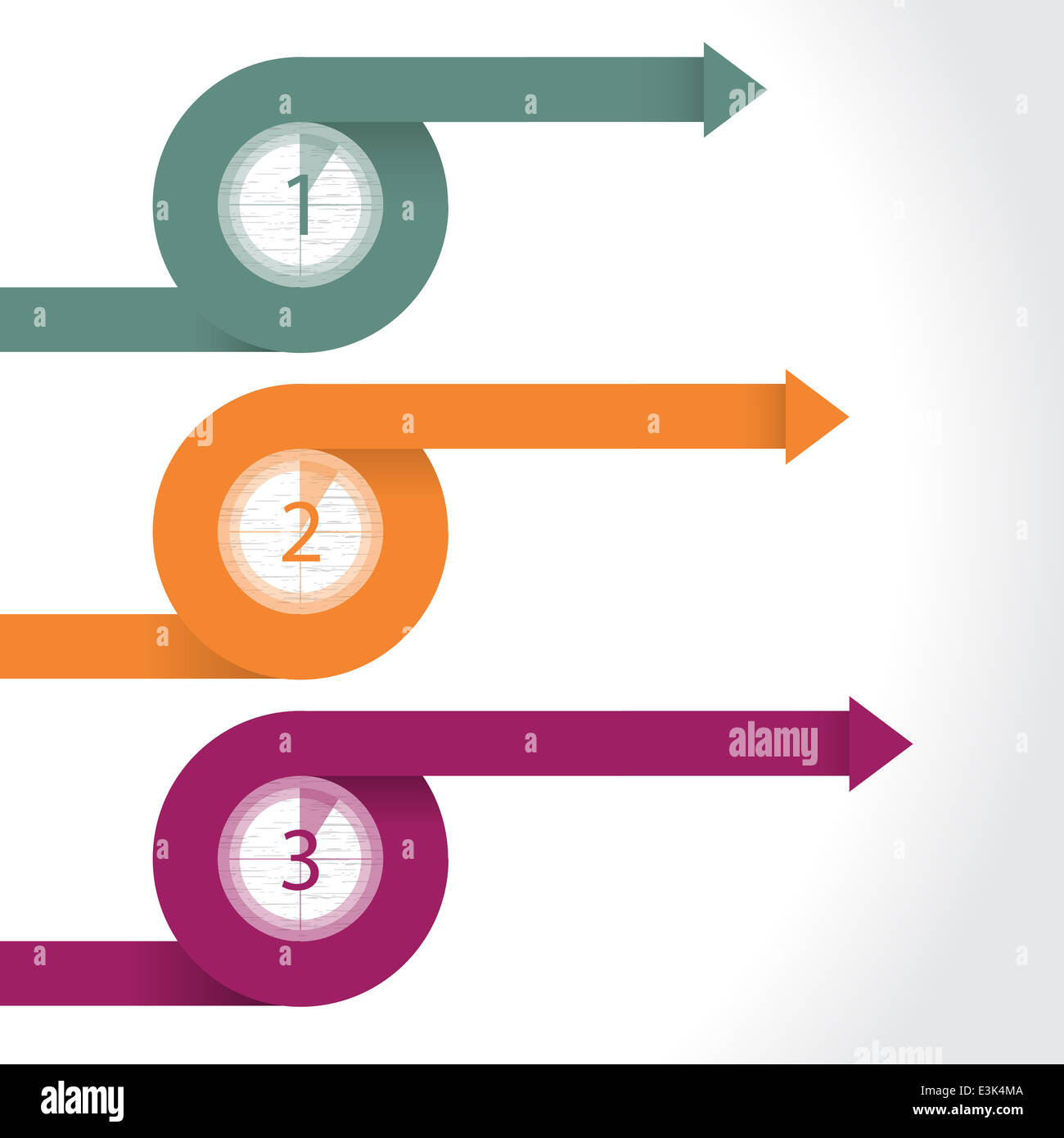 1

2

alamy

3

alamy

E3K4MA
www.alamy.com