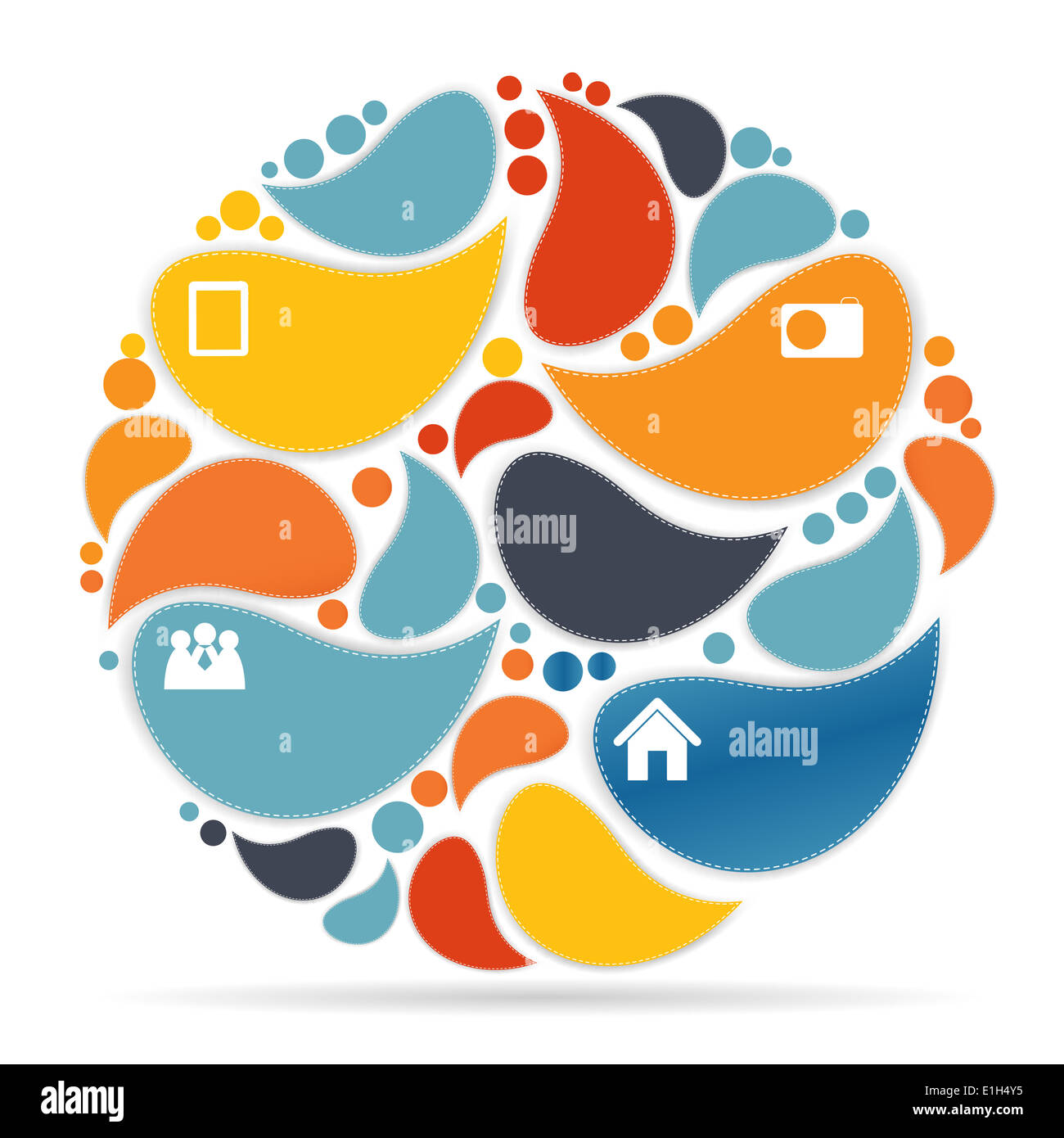 alamy

alamy

alamy

alamy

alamy

E1H4Y5

www.alamy.com