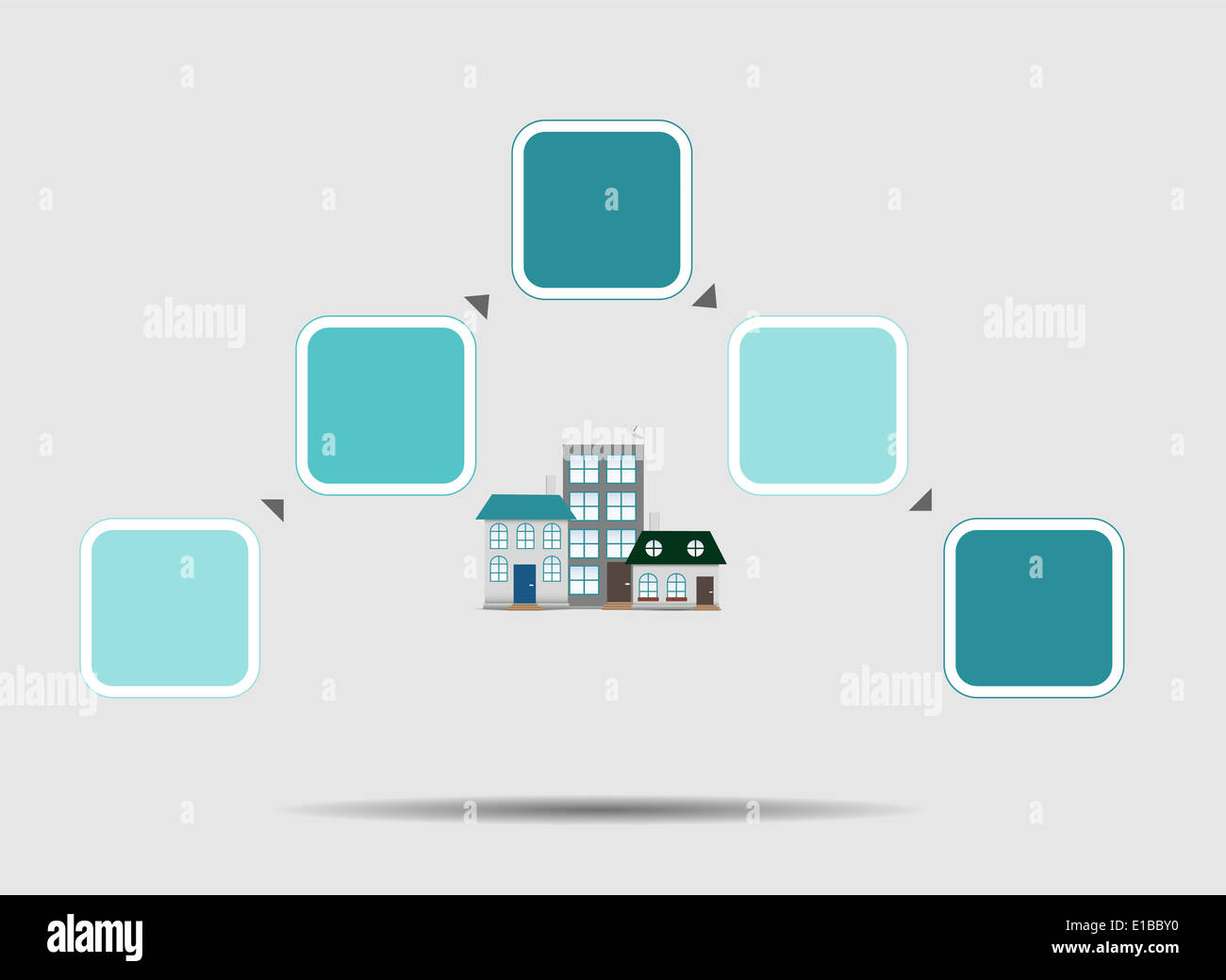 alamy
alamy
alamy
alamy
alamy

alamy

E1BBY0
www.alamy.com