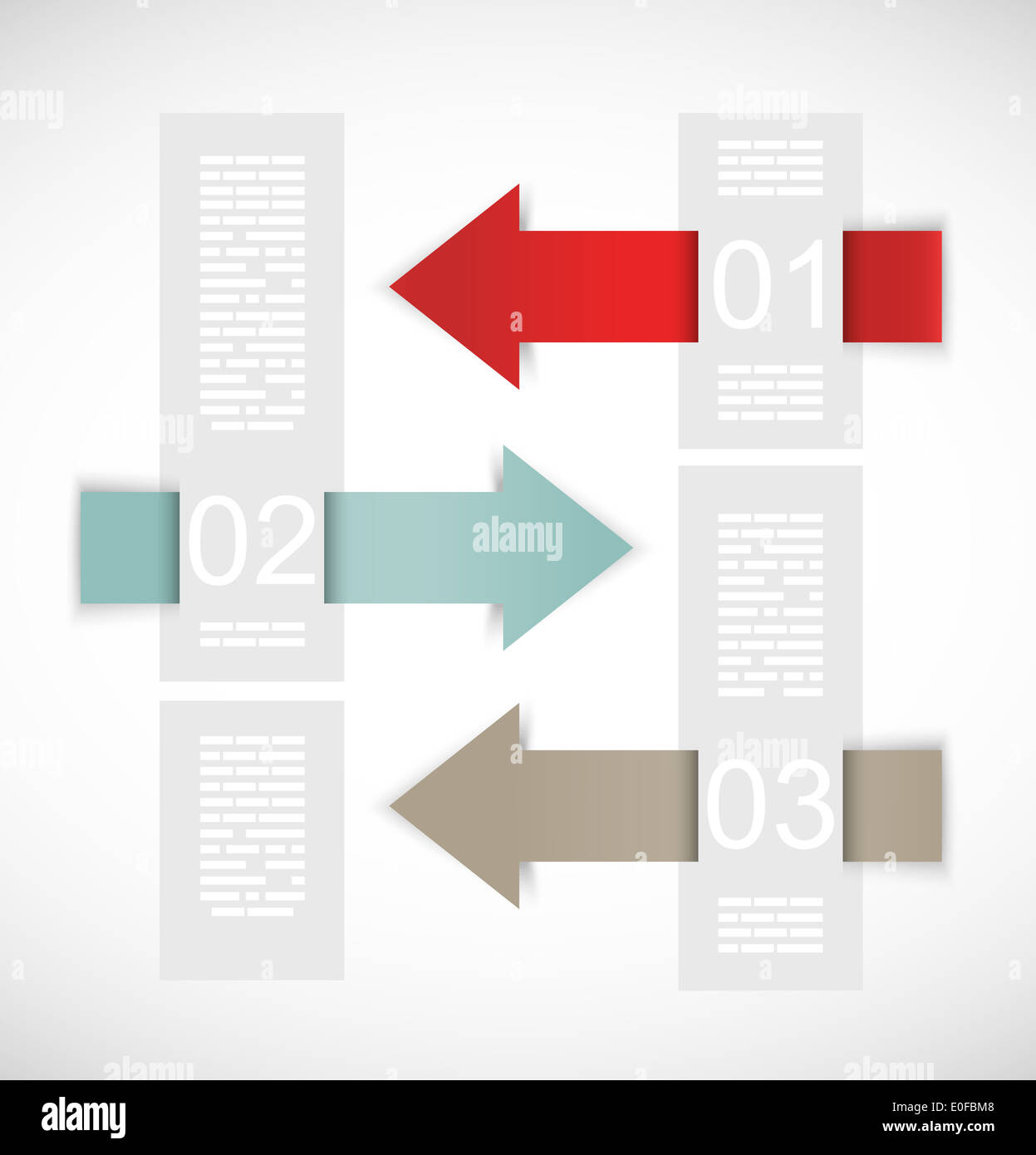 01

02

alamy

03

alamy

E0FBM8
www.alamy.com