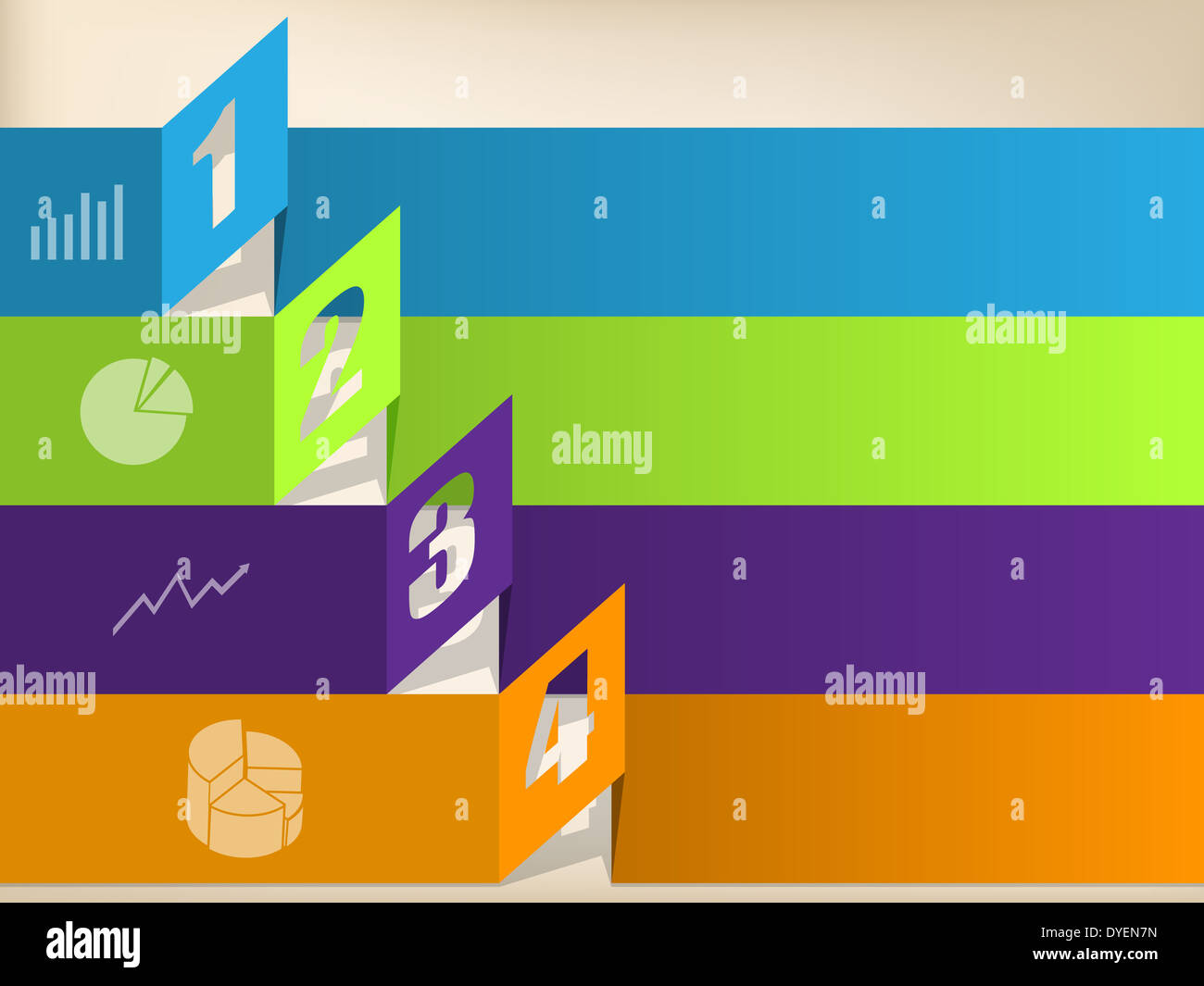 1
2
3
4
alamy
alamy
alamy
alamy
alamy
alamy
DYEN7N
www.alamy.com